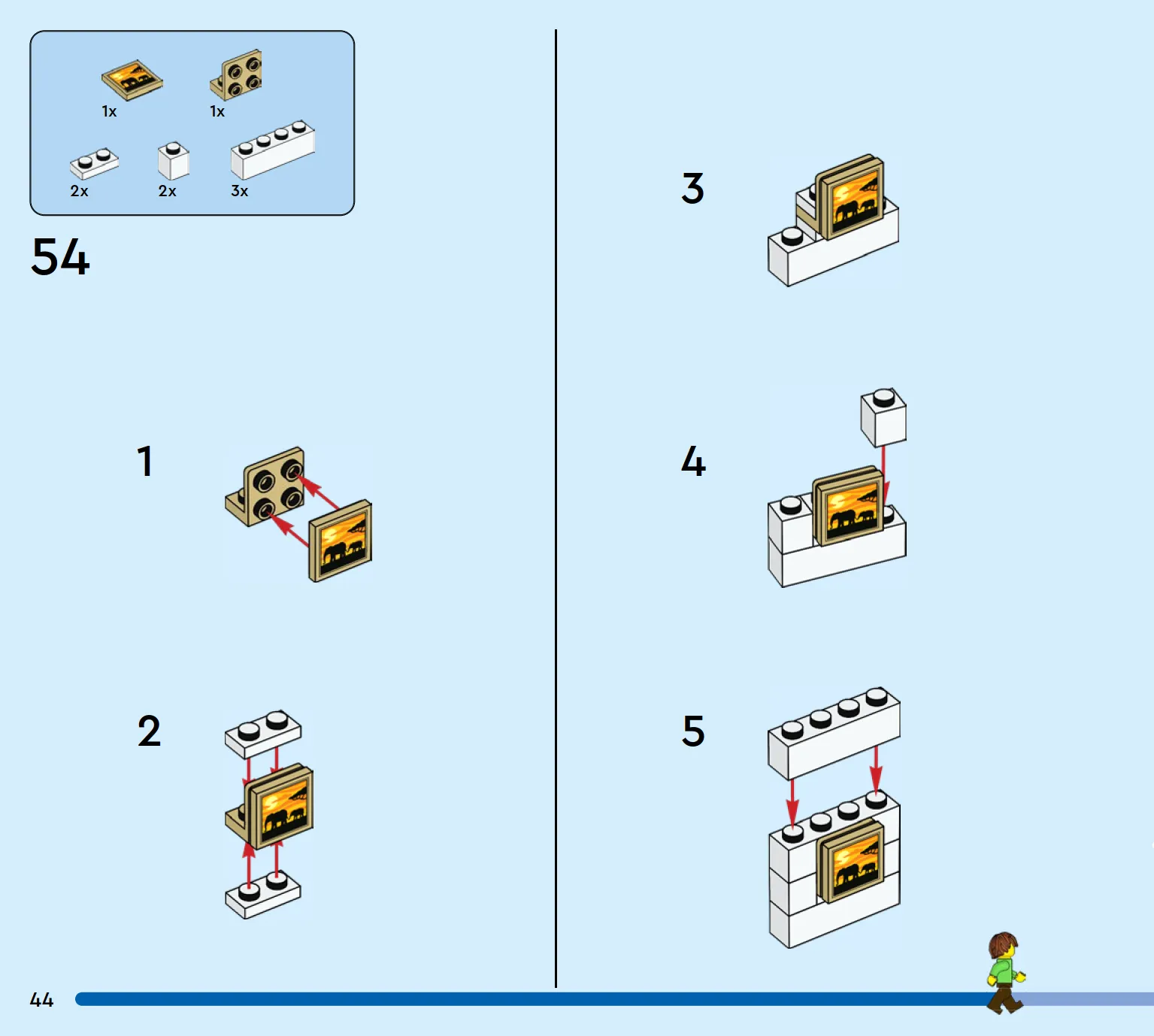 1x
1x
2x
2x
3x

54

1

2

3

4

5

44