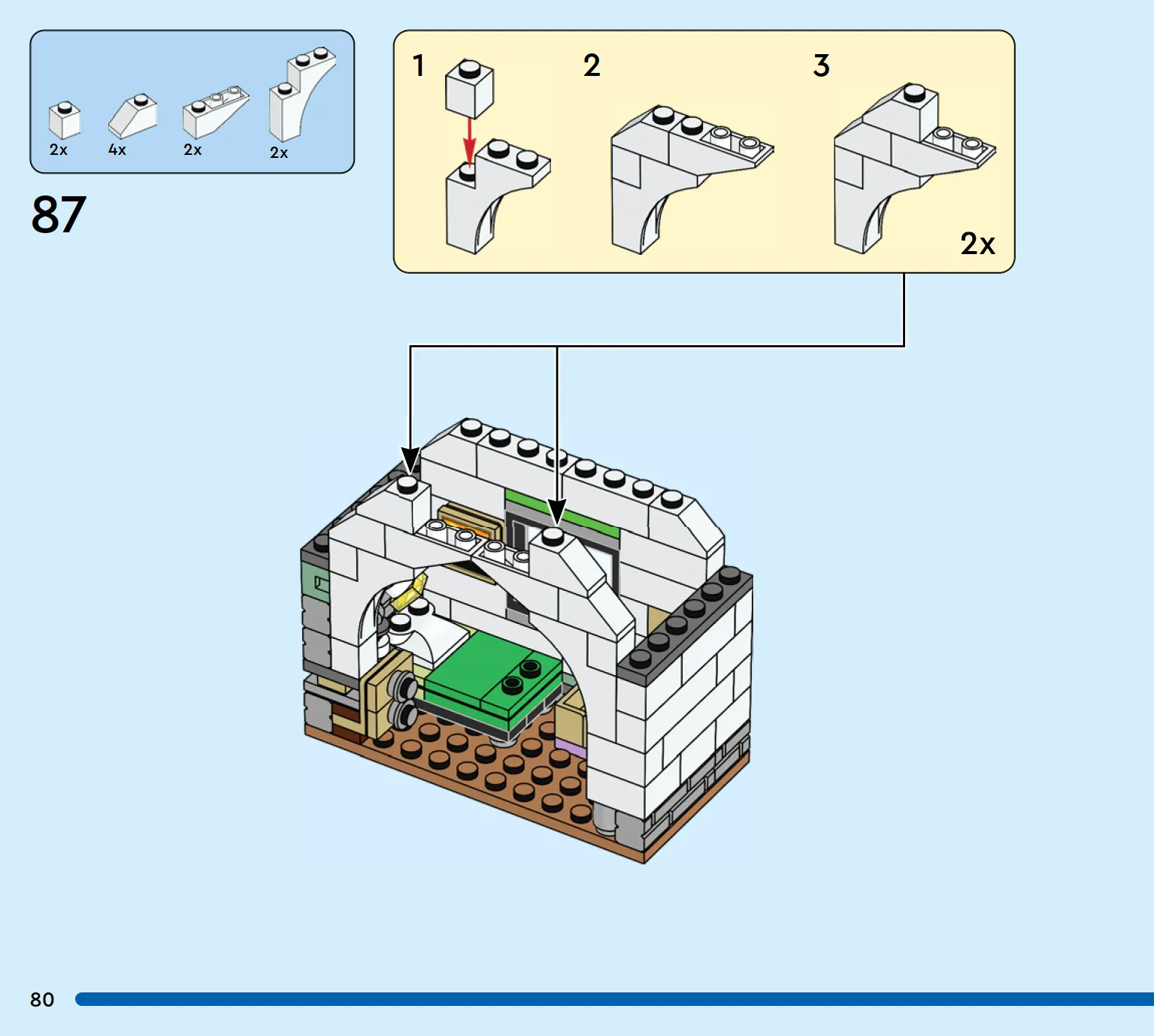 2x 4x 2x 2x

87

1 2 3

2x

80