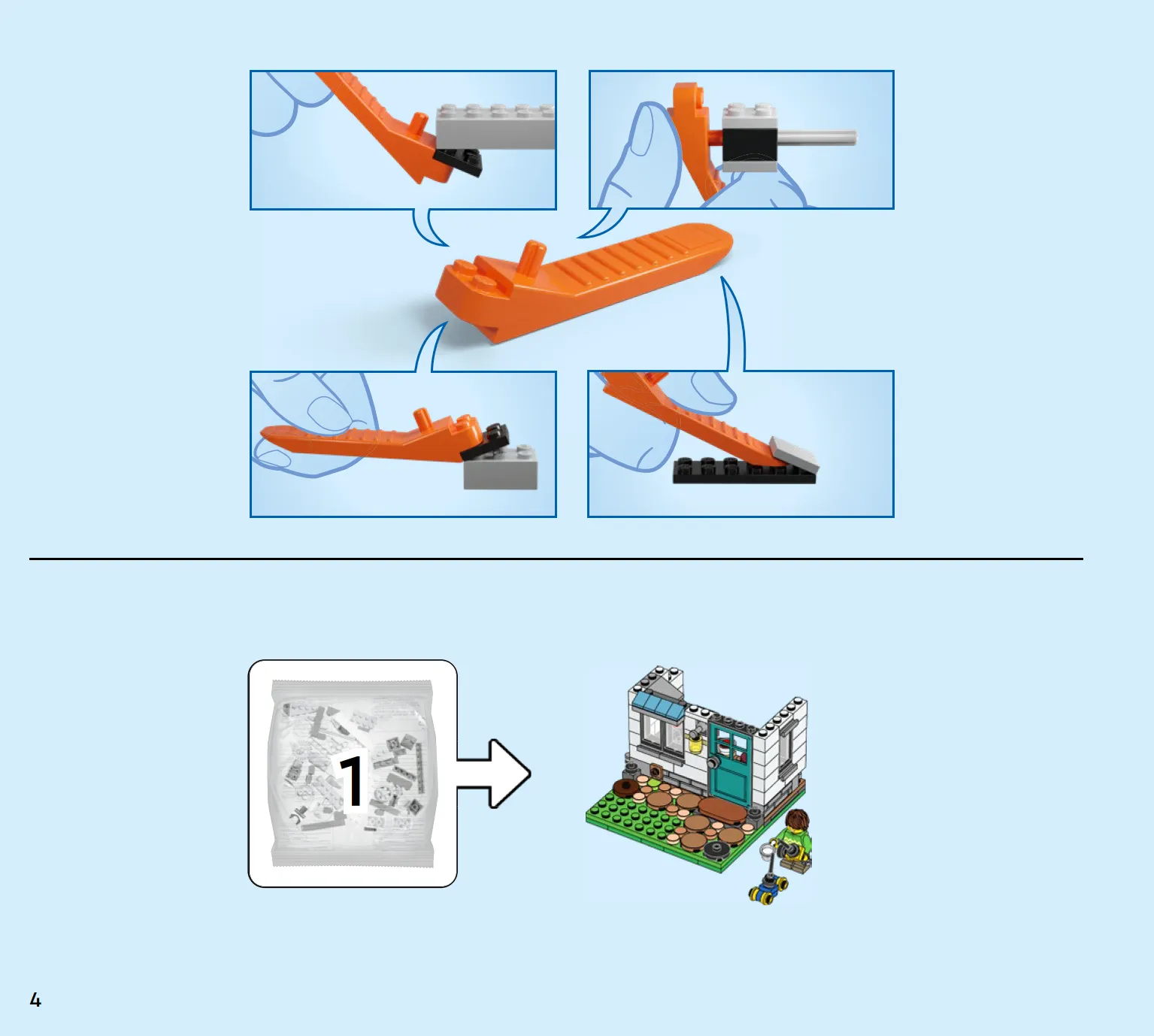 1

4