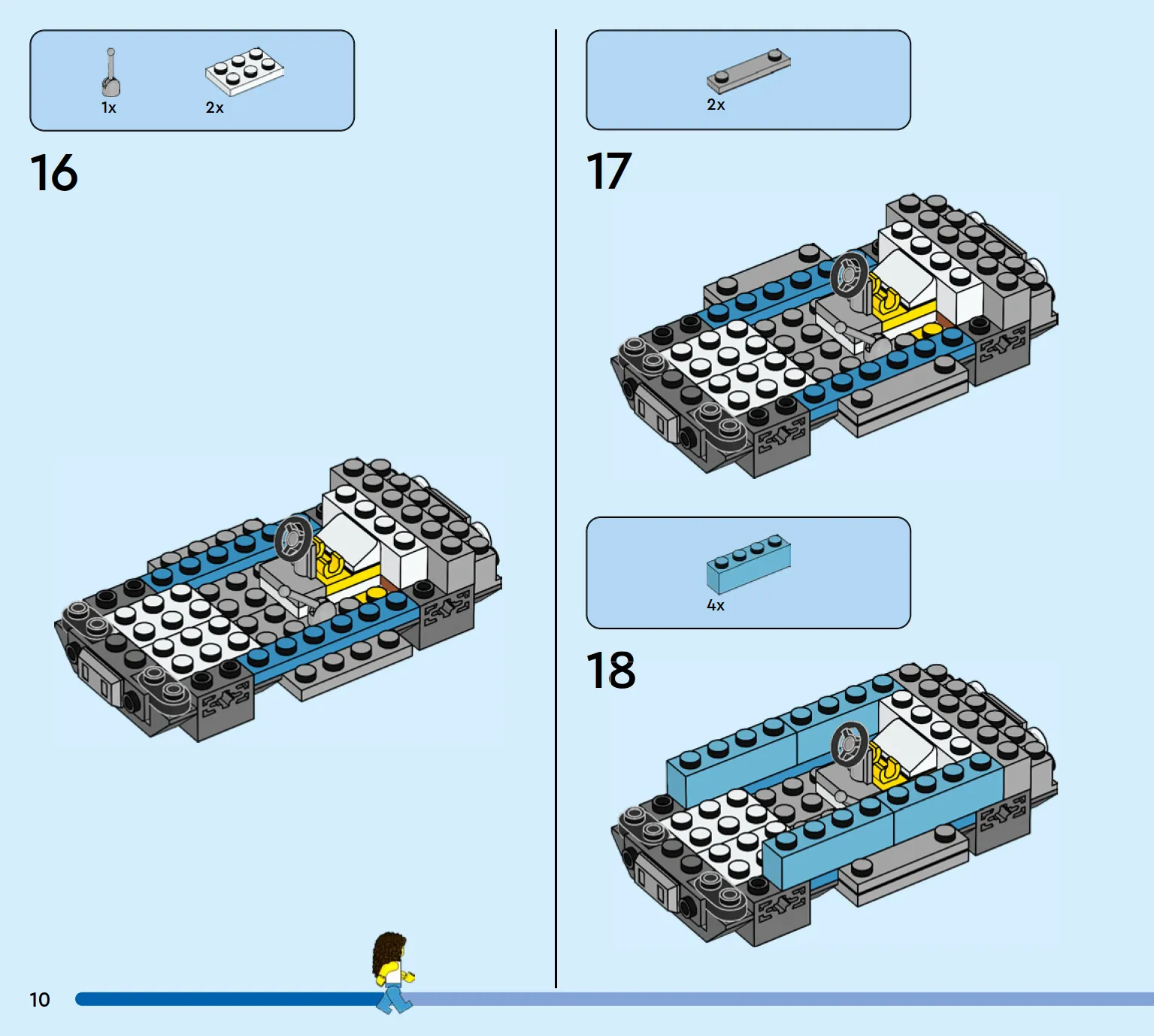 1x
2x

16

2x

17

4x

18

10