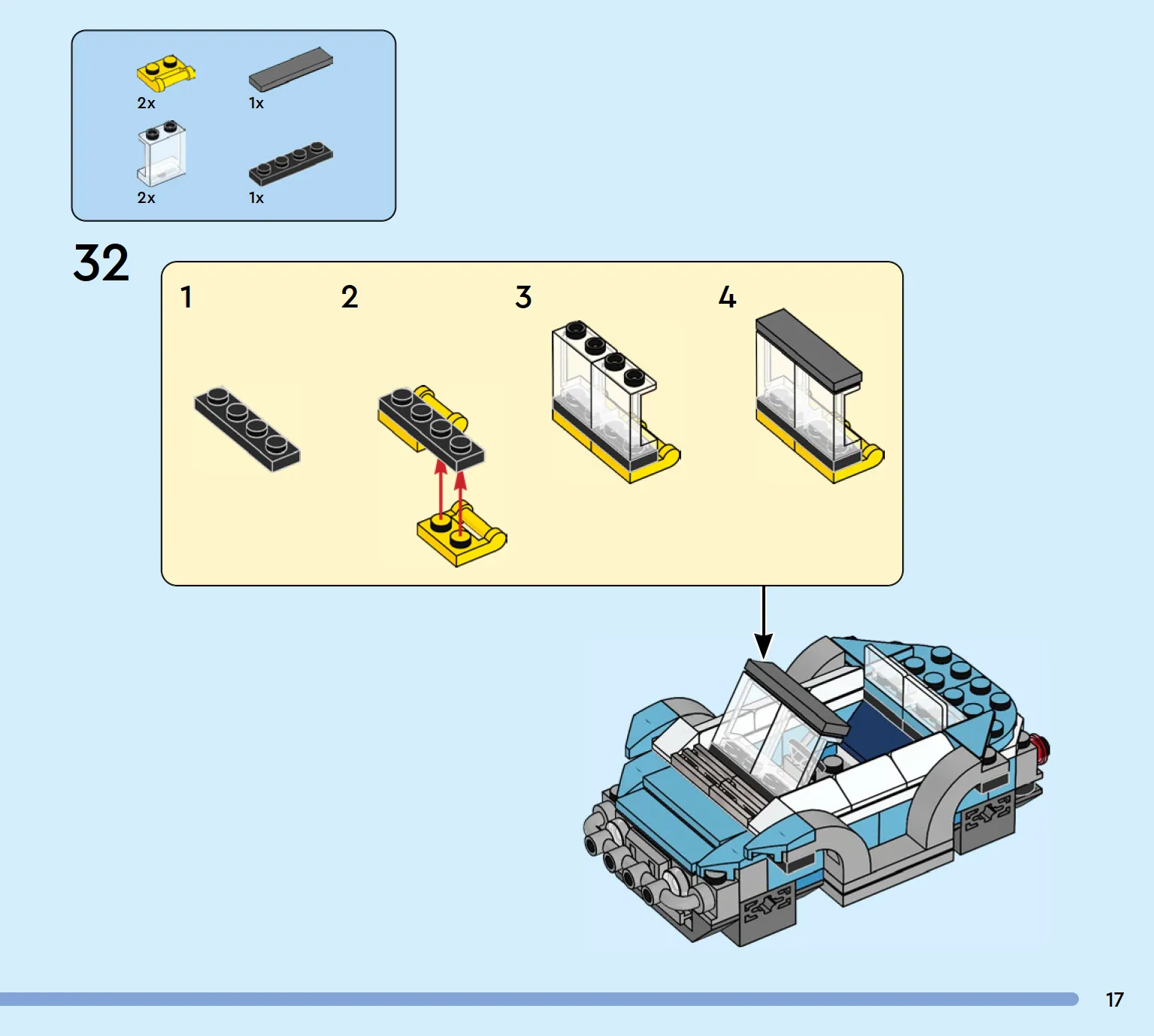 2x
1x
2x
1x

32

1
2
3
4

17