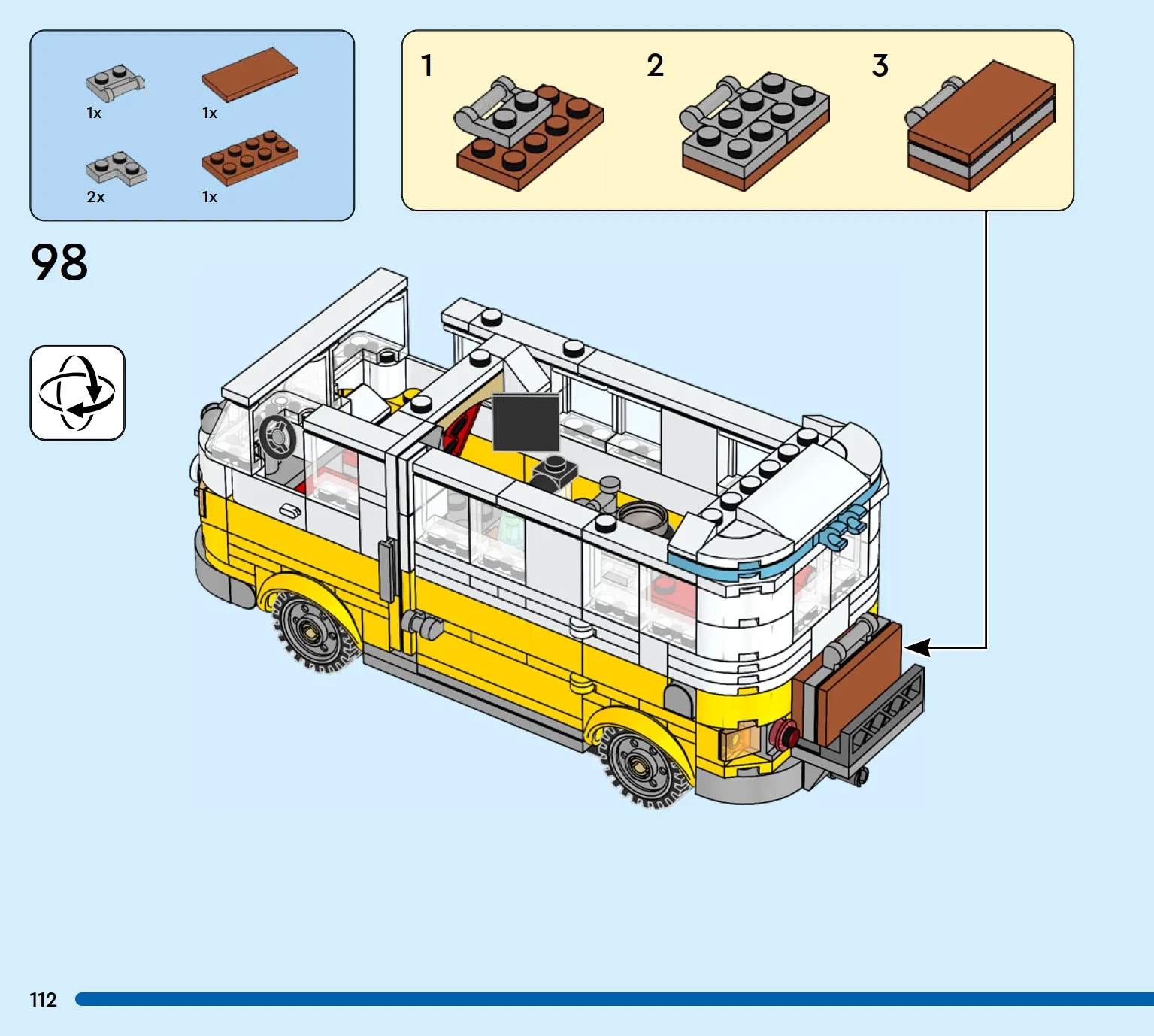 1x
1x
2x
1x

1
2
3

98

112