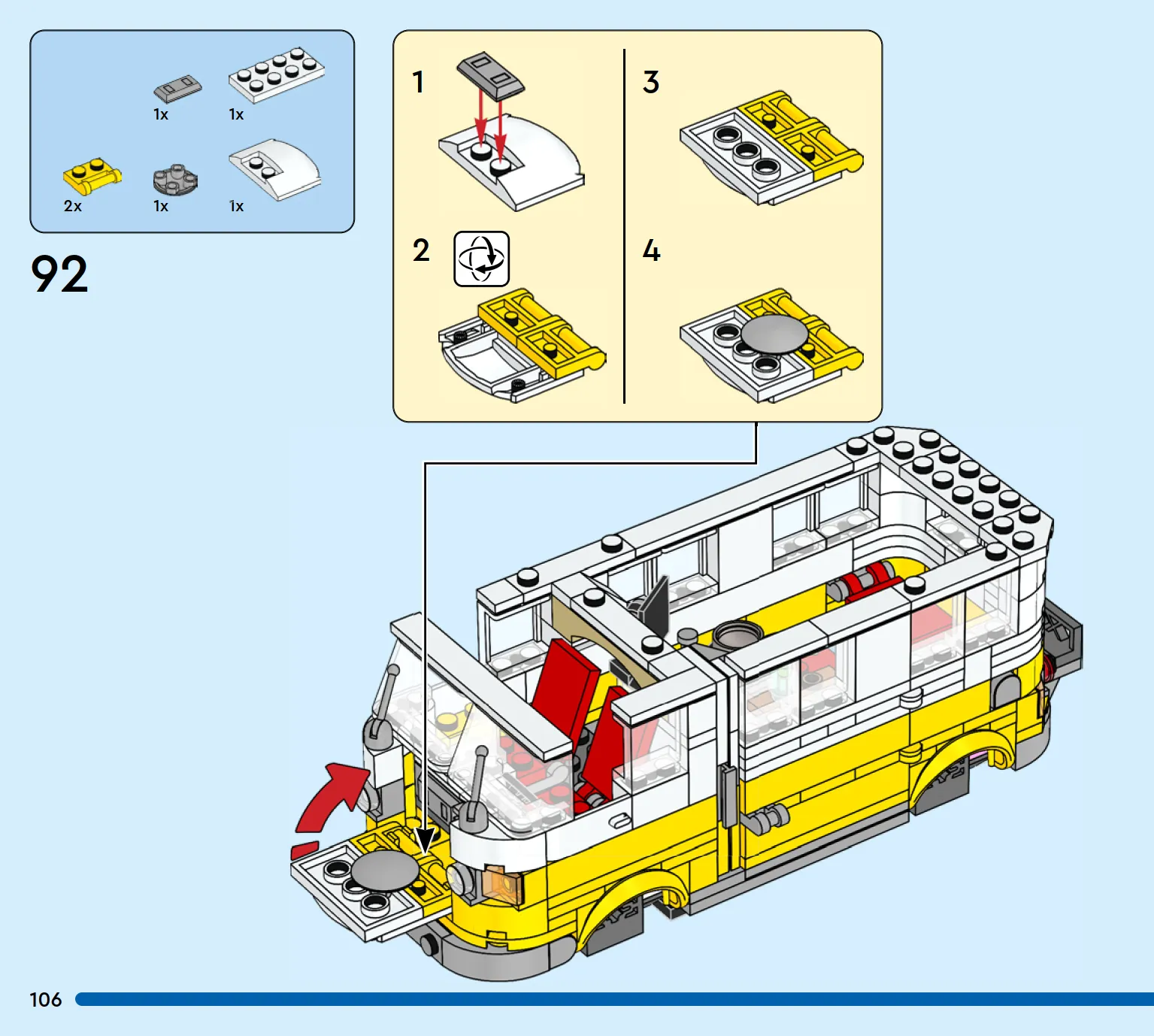 1x 1x

2x 1x 1x

92

1

2

3

4

106