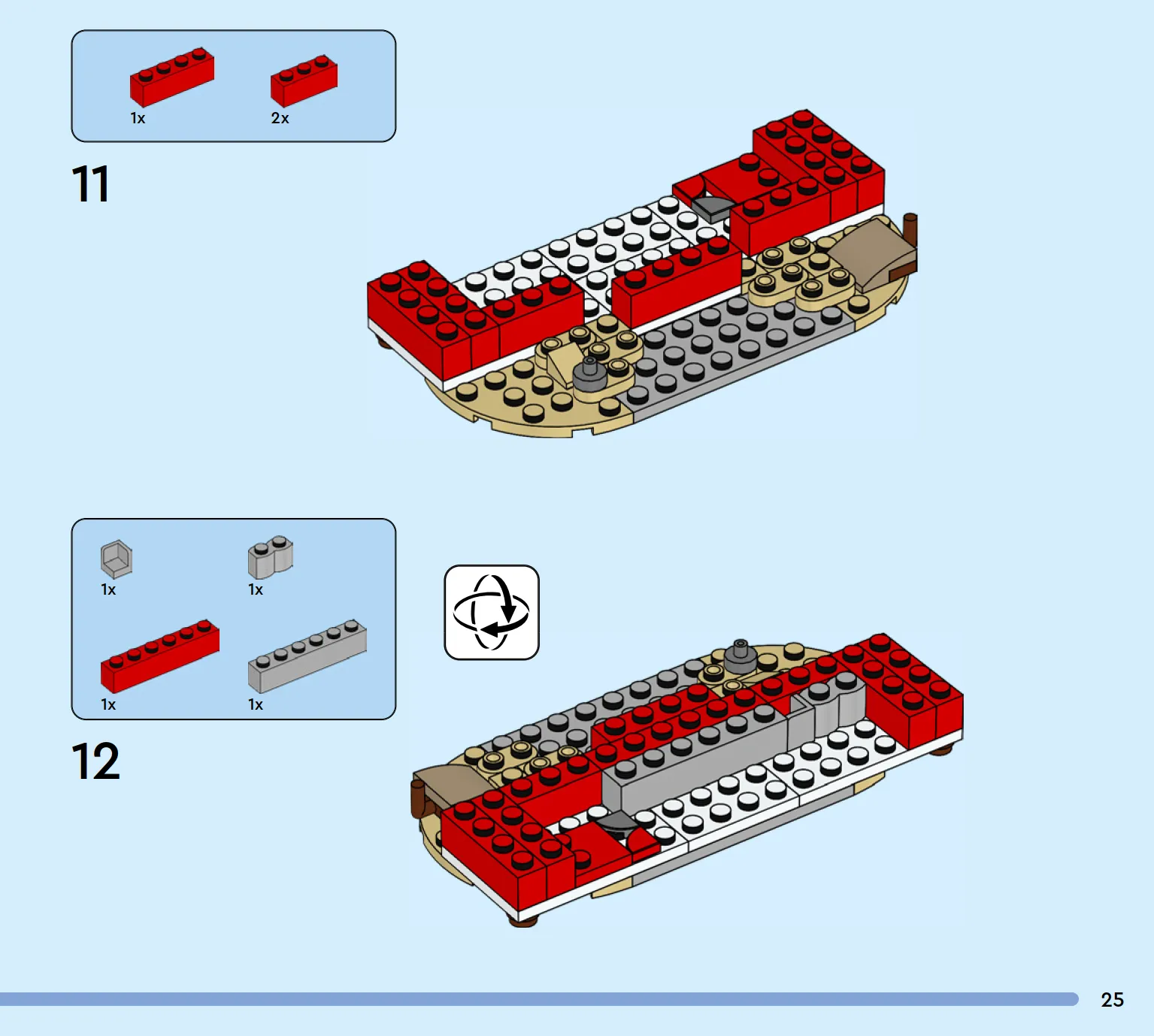 1x
2x

11

1x
1x
1x
1x

12

25