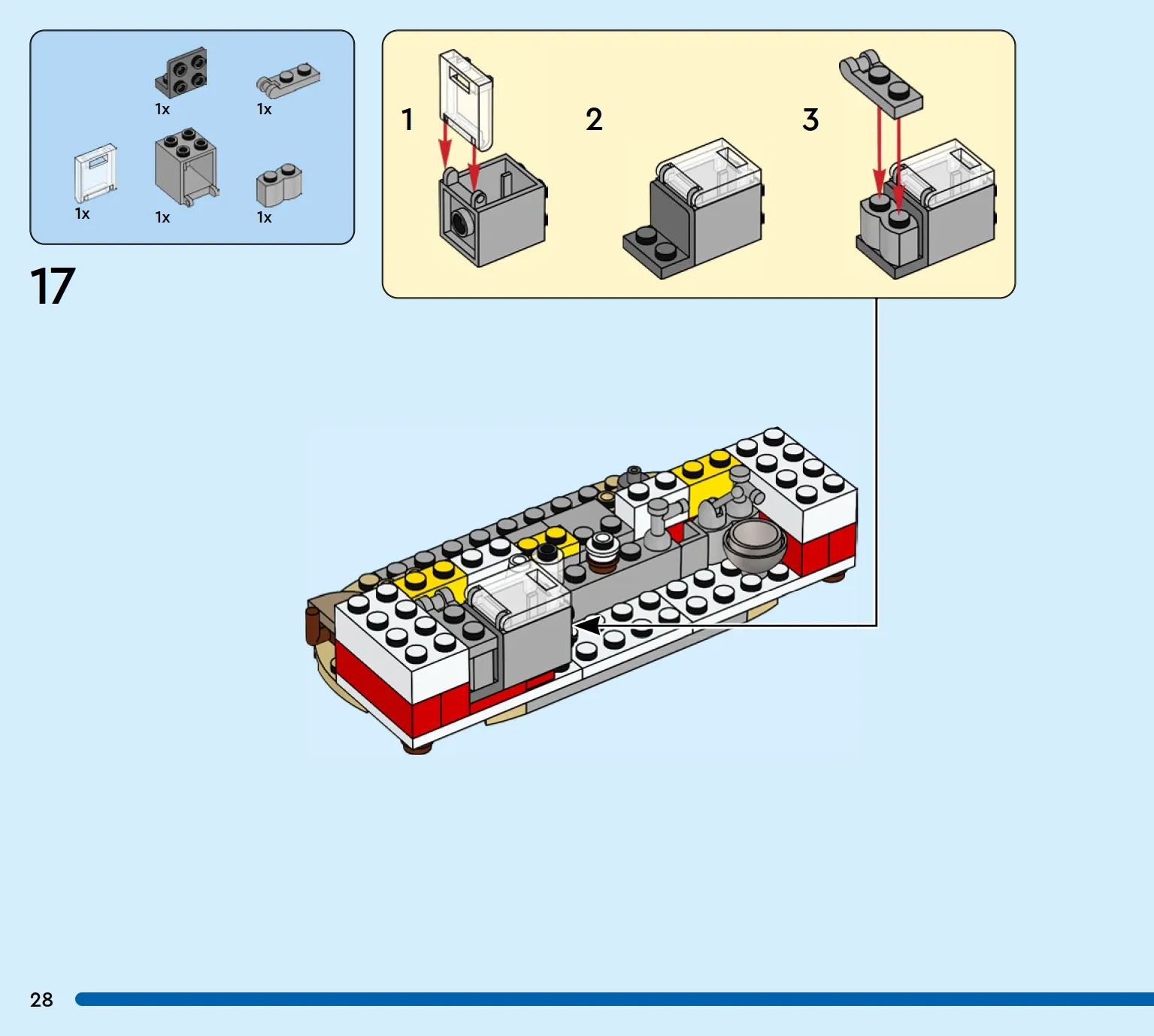 1x
1x
1x
1x
1x

17

1
2
3

28