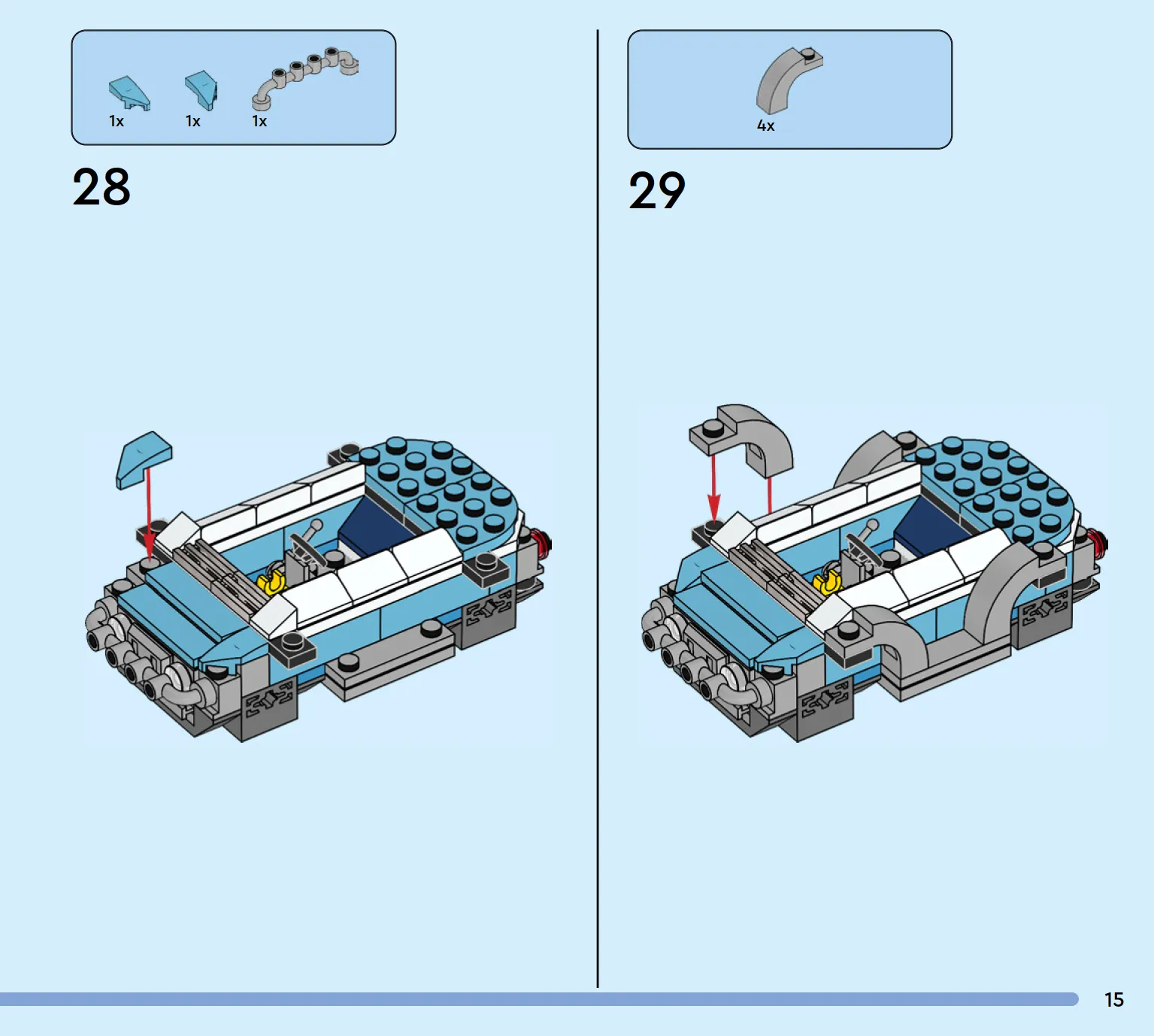 1x 1x 1x

28

4x

29

15