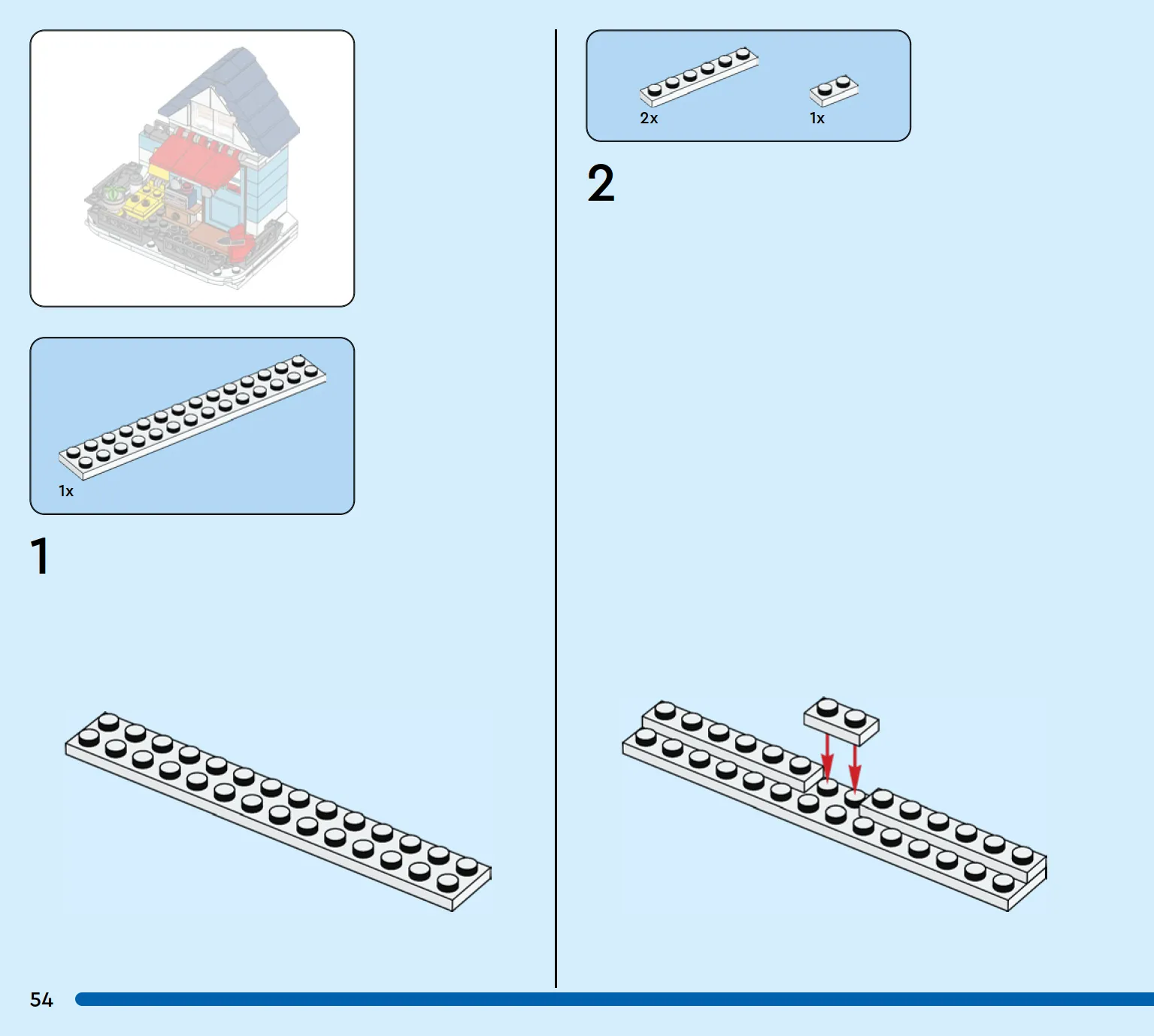 1x

1

2x

1x

2

54