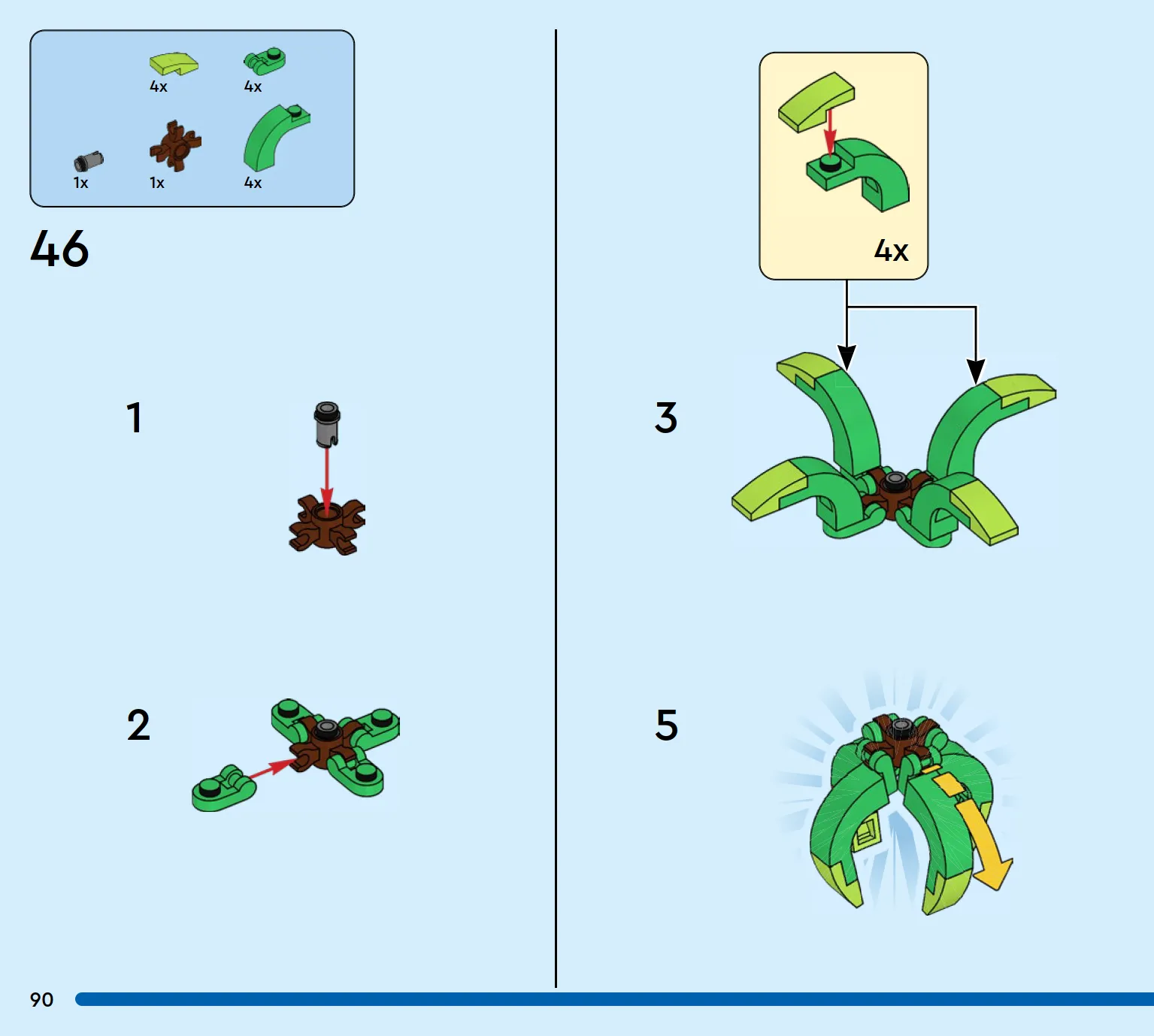 4x
4x
1x
1x
4x

46

1

2

4x

3

5

90