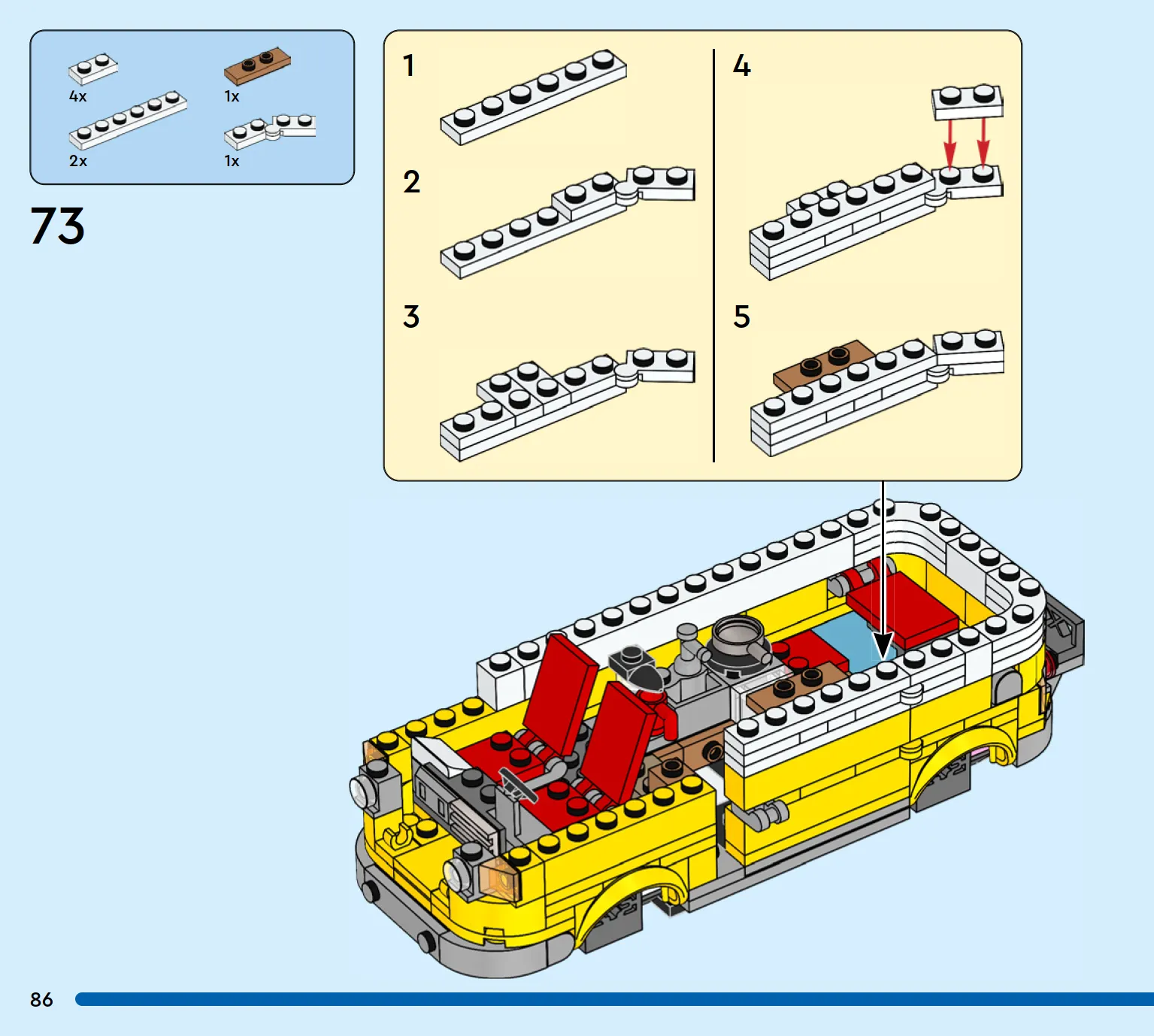 4x
1x
2x
1x

73

1
2
3
4
5

86