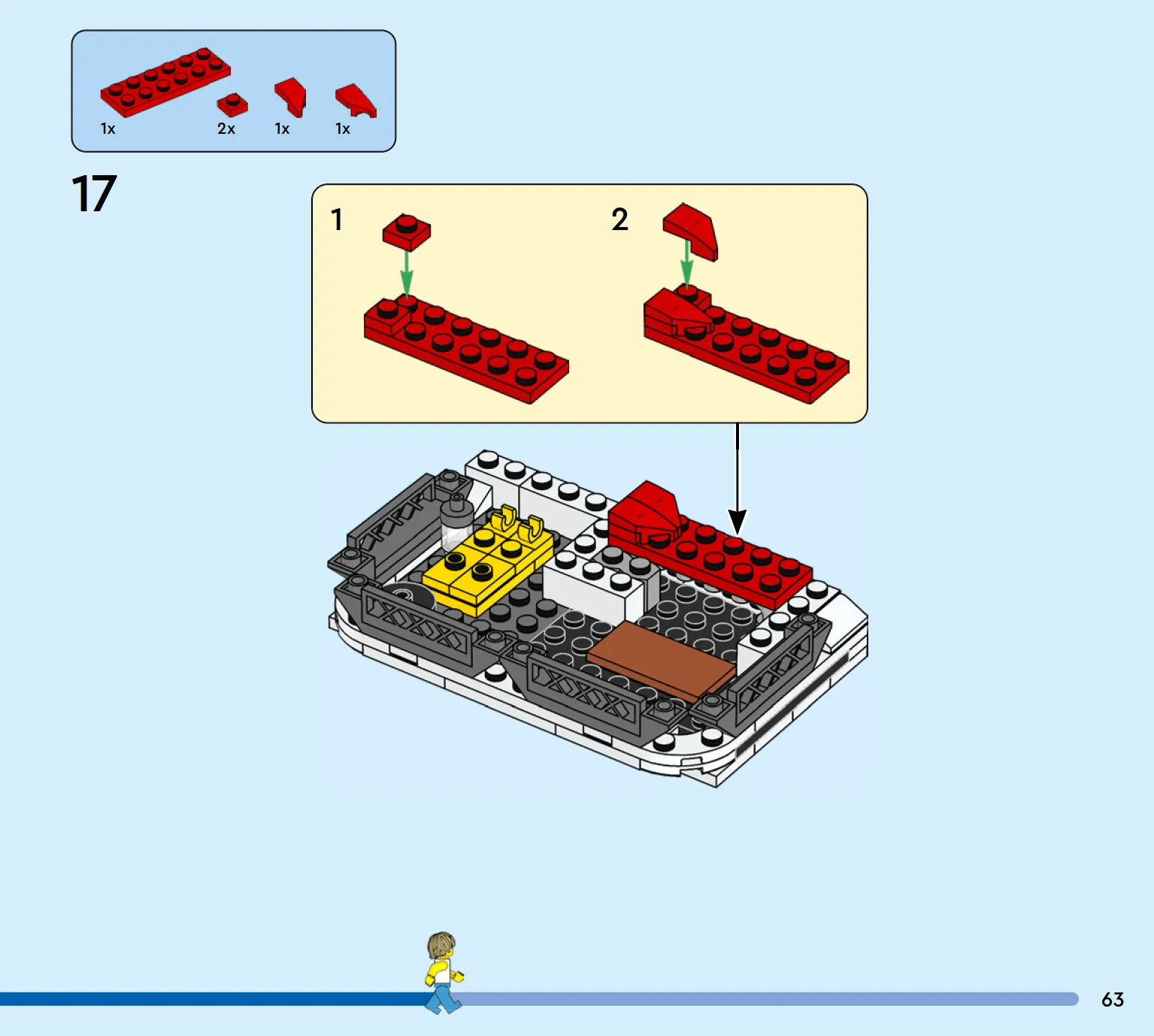 1x 2x 1x 1x

17

1

2

63