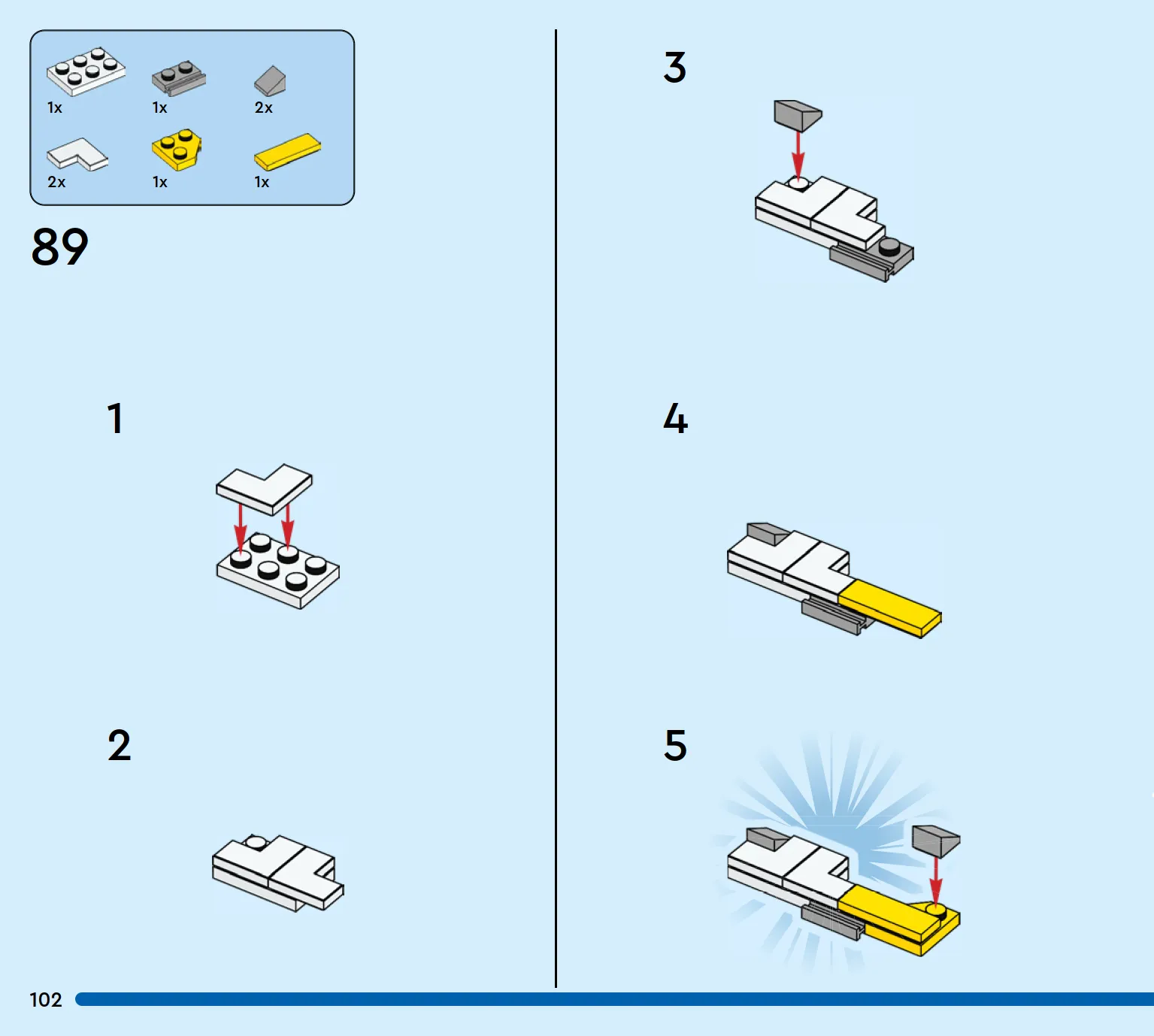 1x
1x
2x
2x
1x
1x

89

1

2

3

4

5

102