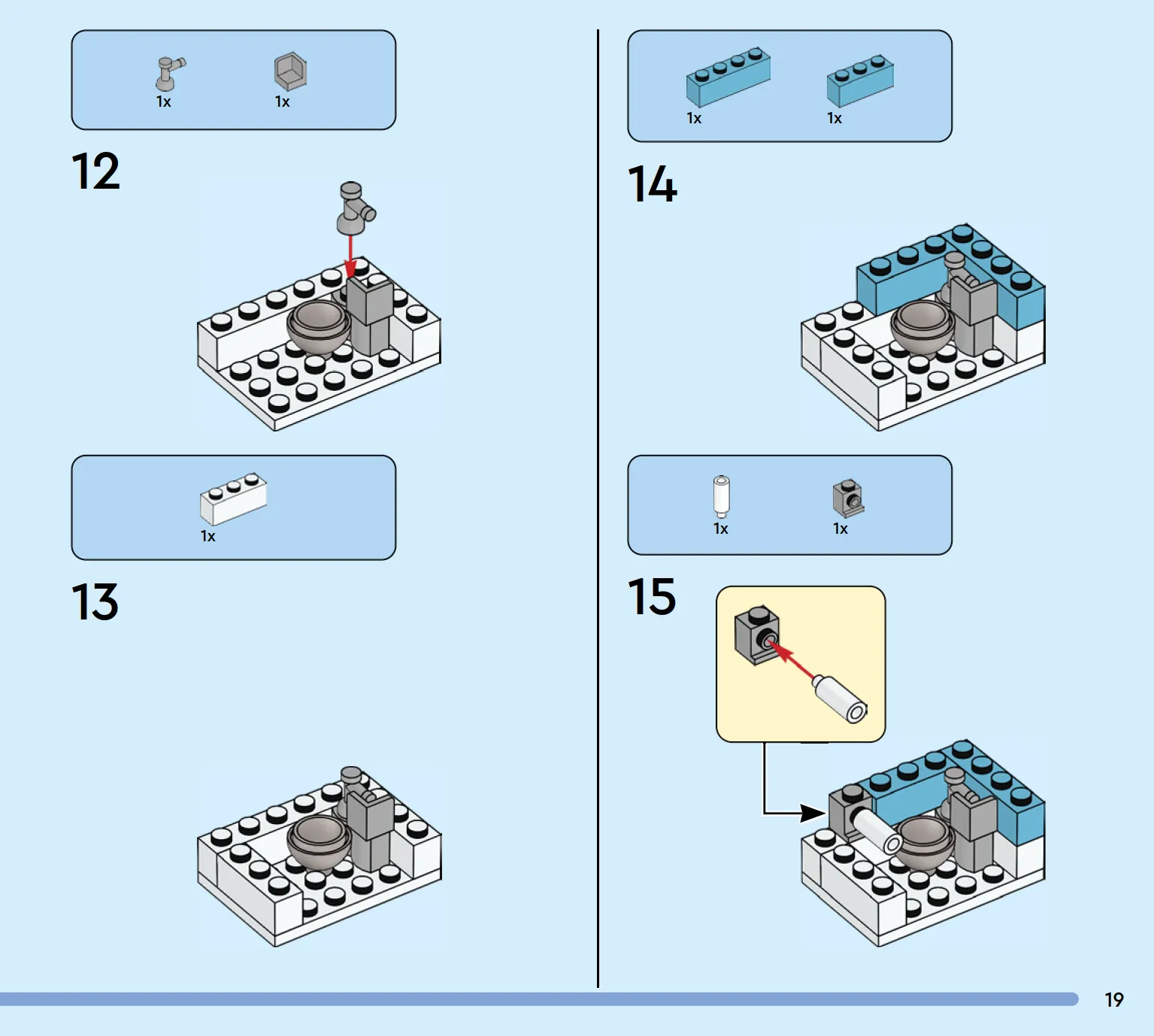 1x 1x

12

1x

13

1x 1x

14

1x 1x

15

19