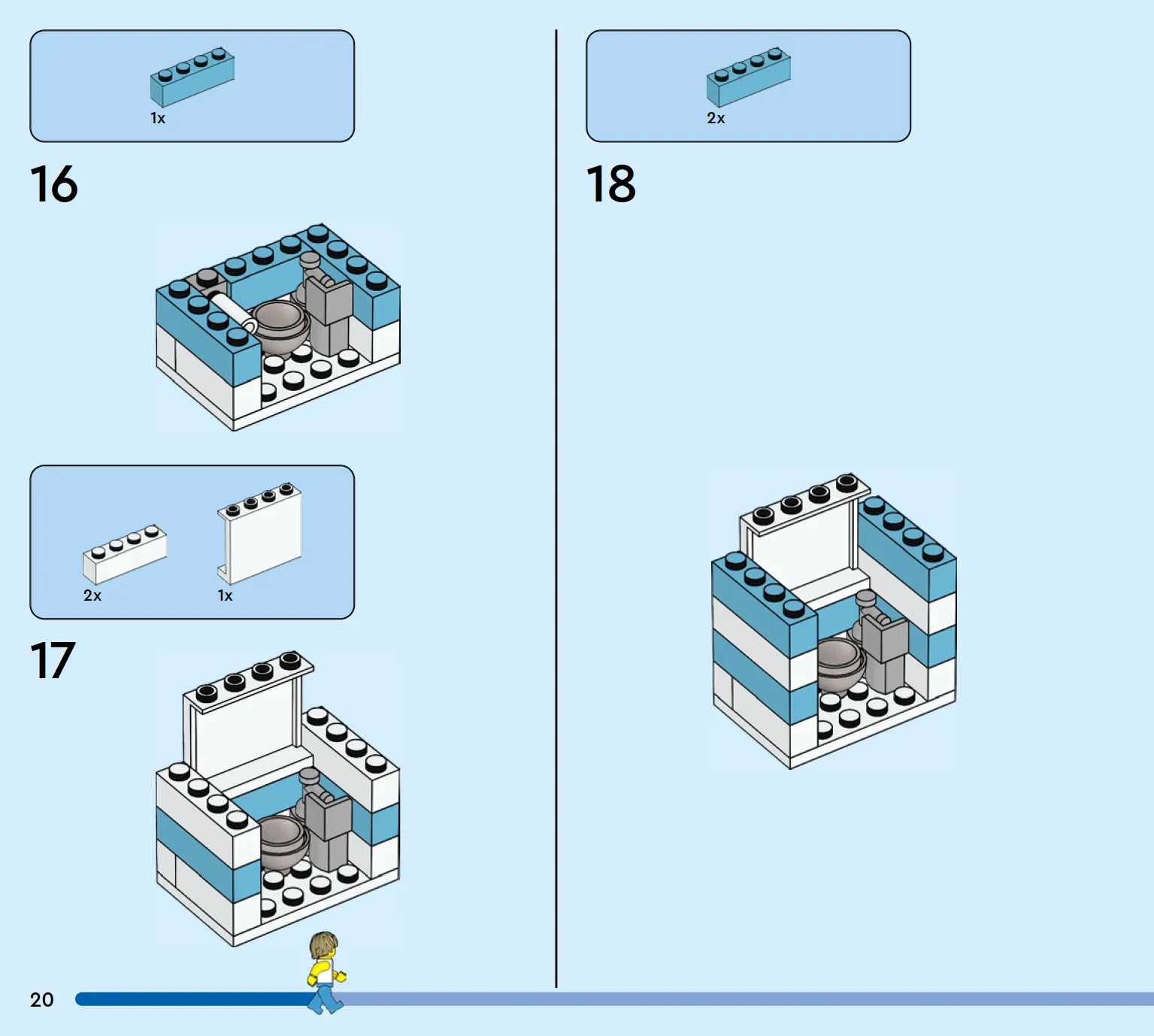 1x

16

2x

1x

17

2x

18

20