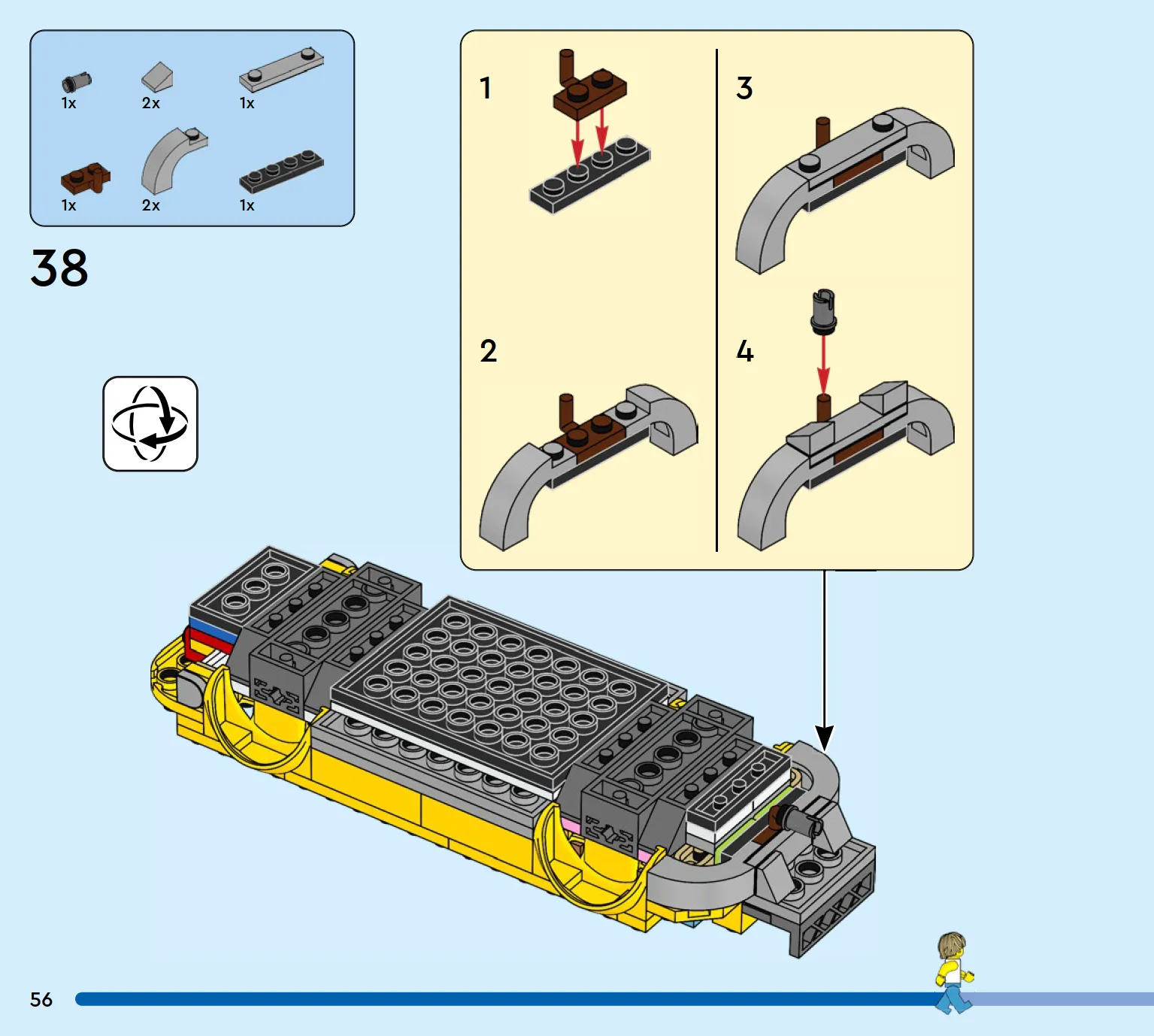 1x
2x
1x
1x
2x
1x

38

1

2

3

4

56