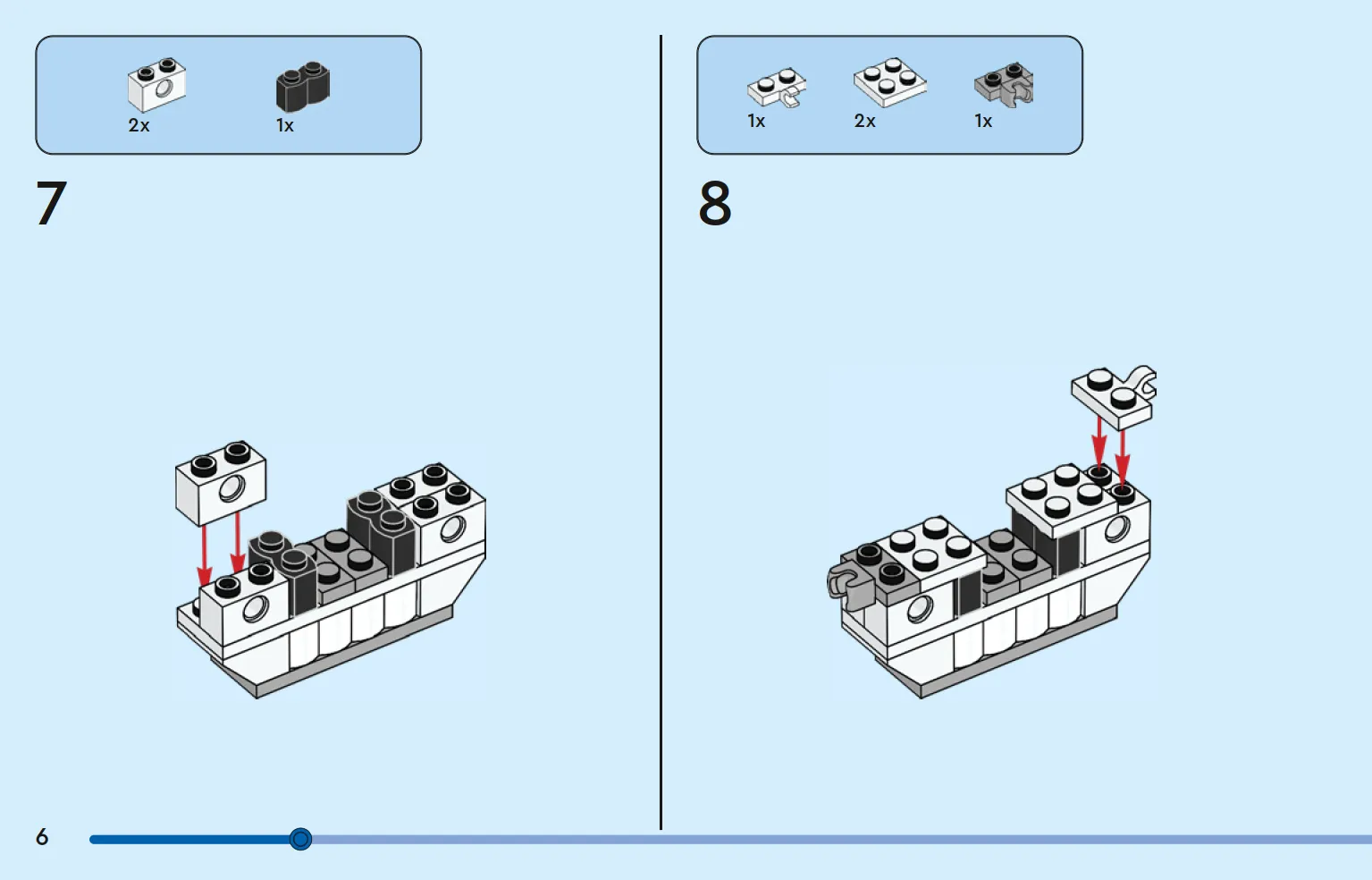 2x

1x

7

1x

2x

1x

8

6