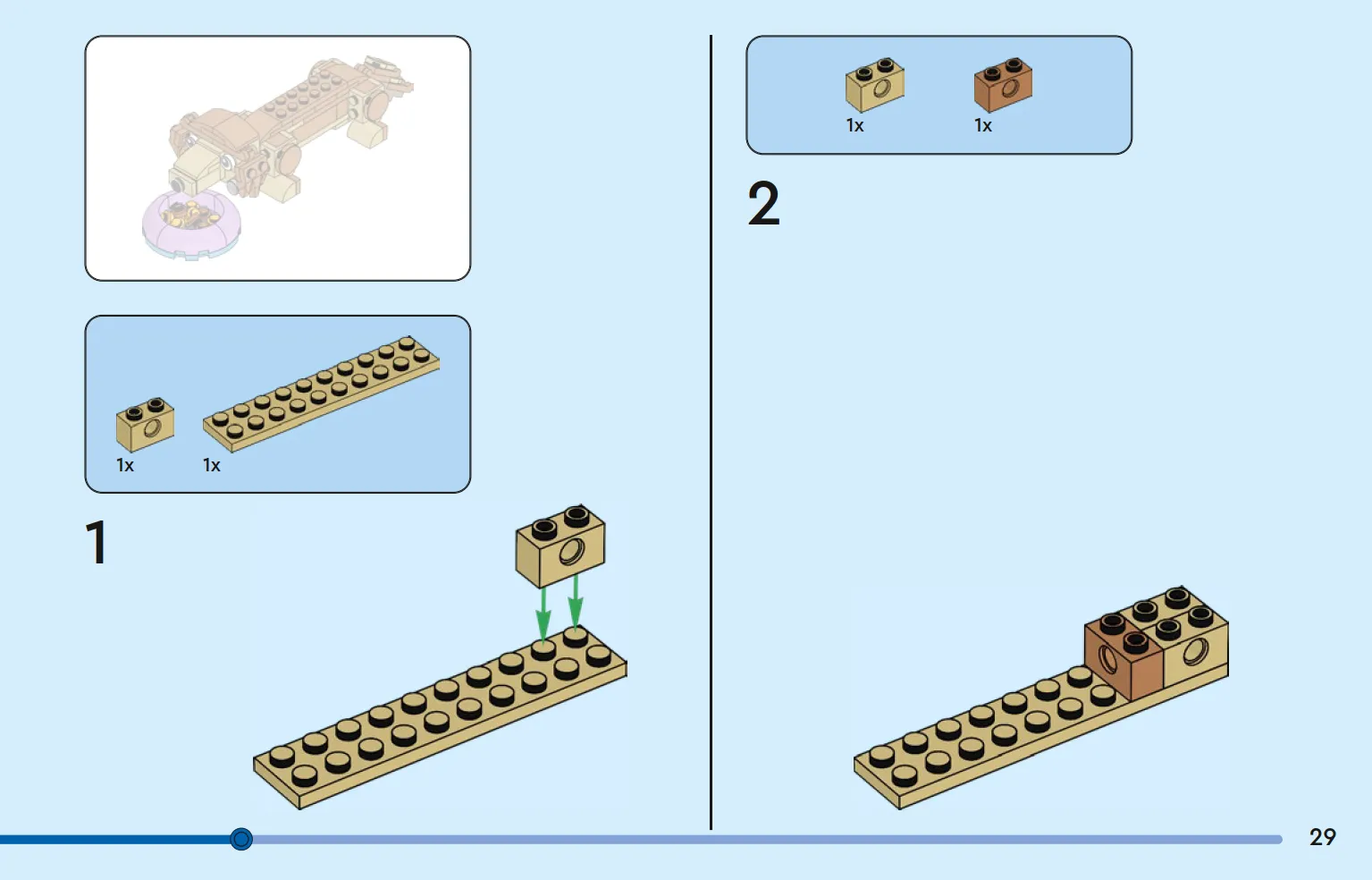 1x 1x

1

1x 1x

2

29