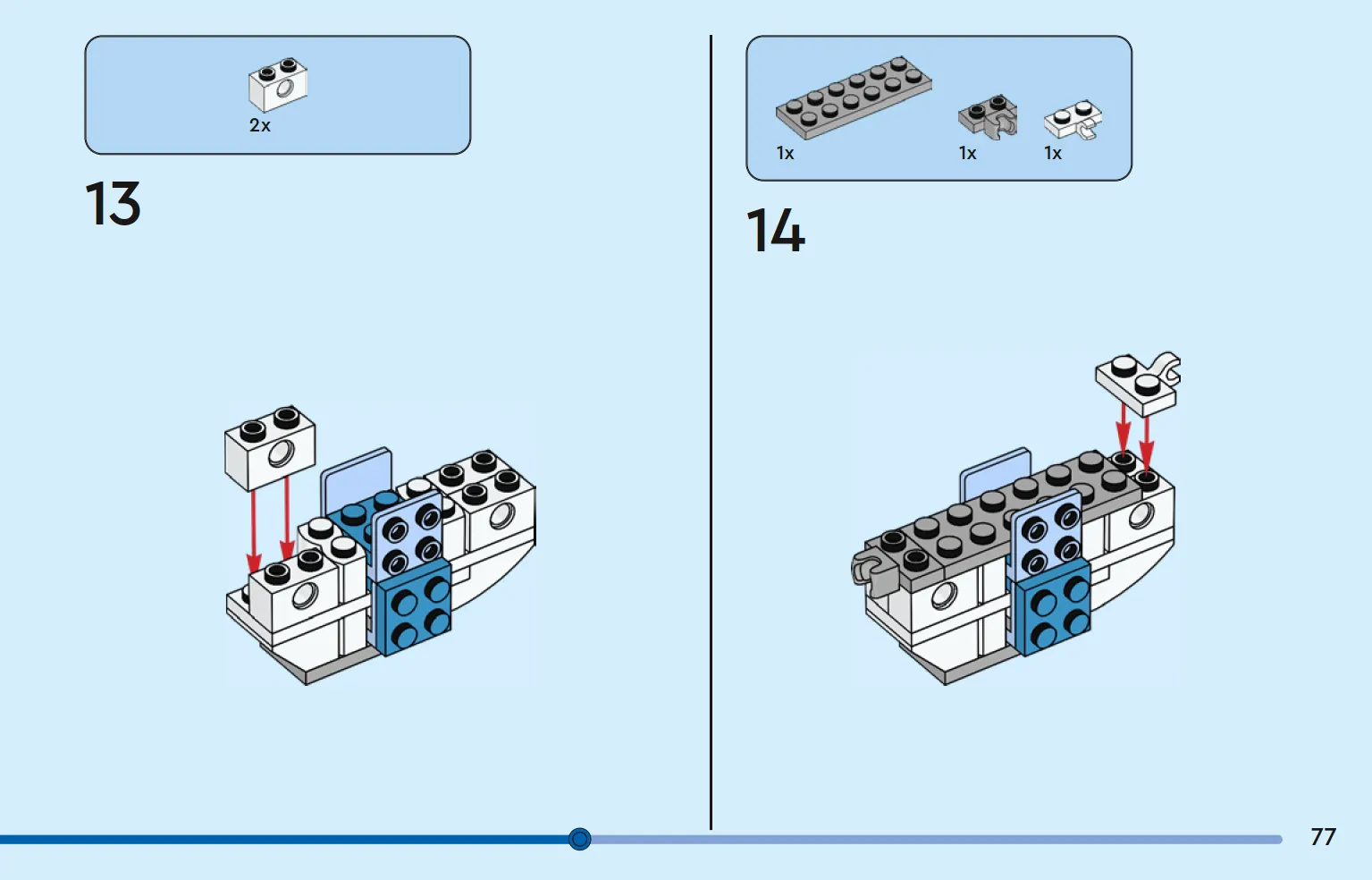 2x

13

1x

1x

1x

14

77