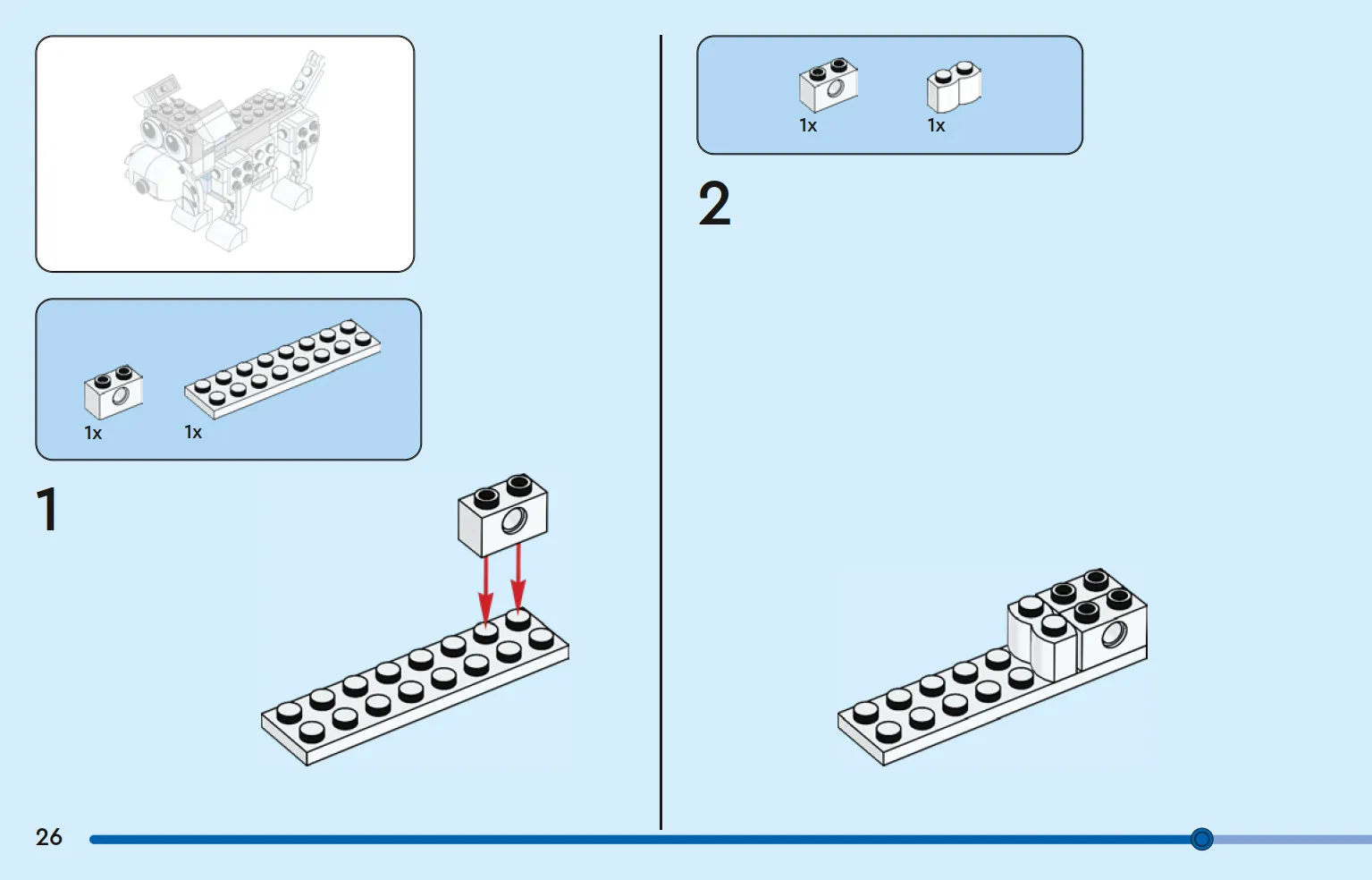 1x 1x

1

1x 1x

2

26