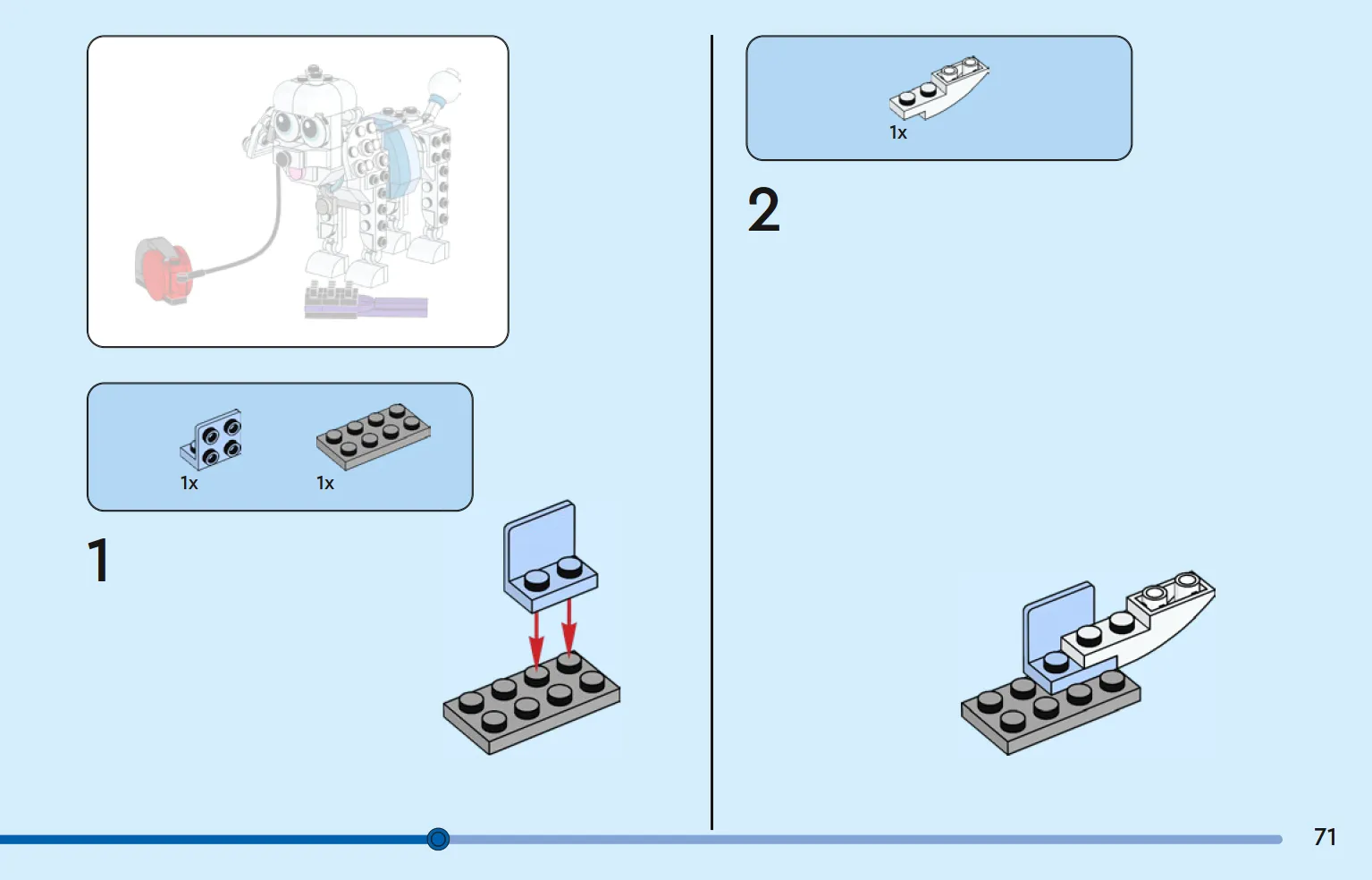 1x

1x

1

1x

2

71