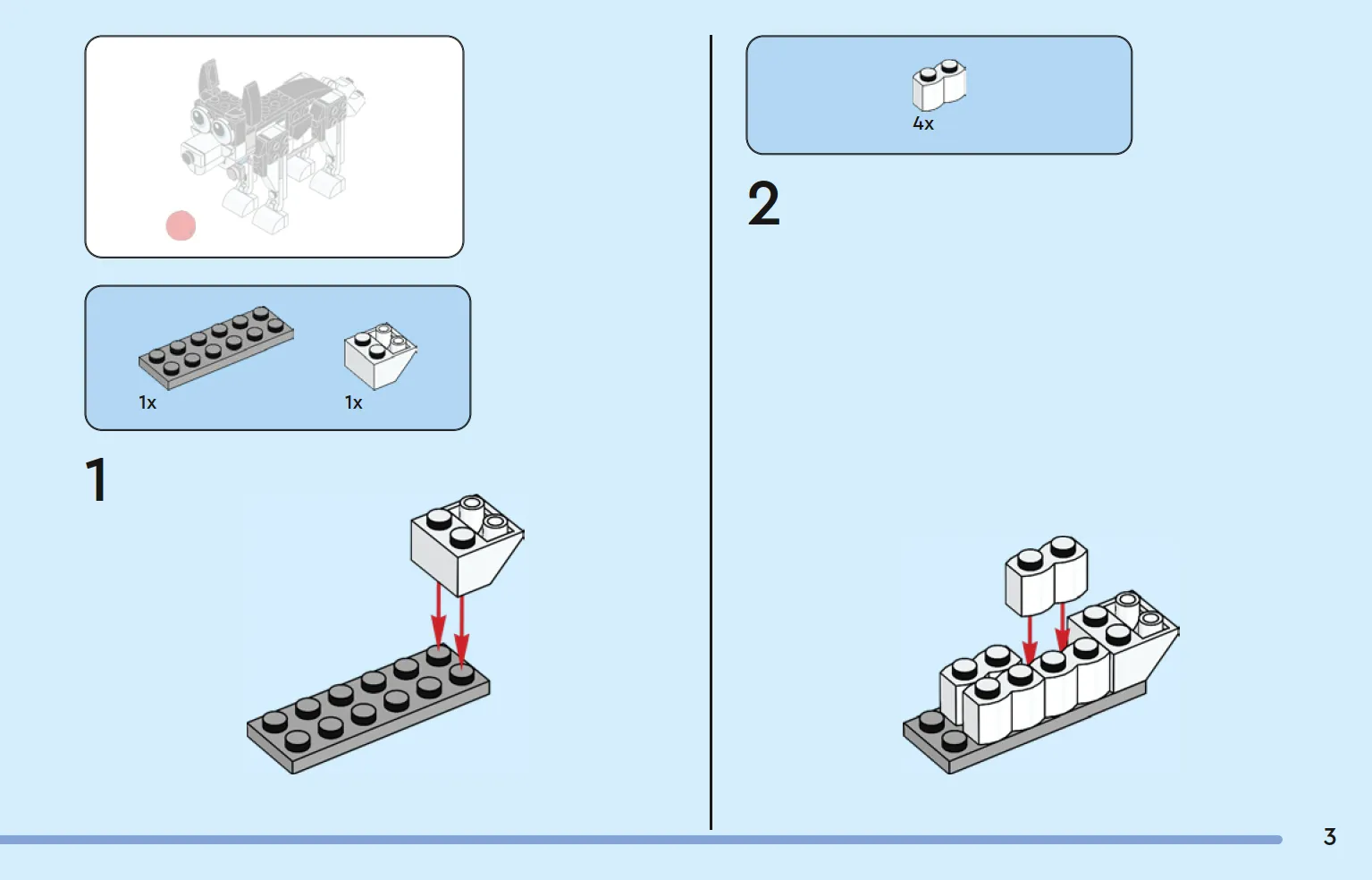 1x

1x

1

4x

2

3