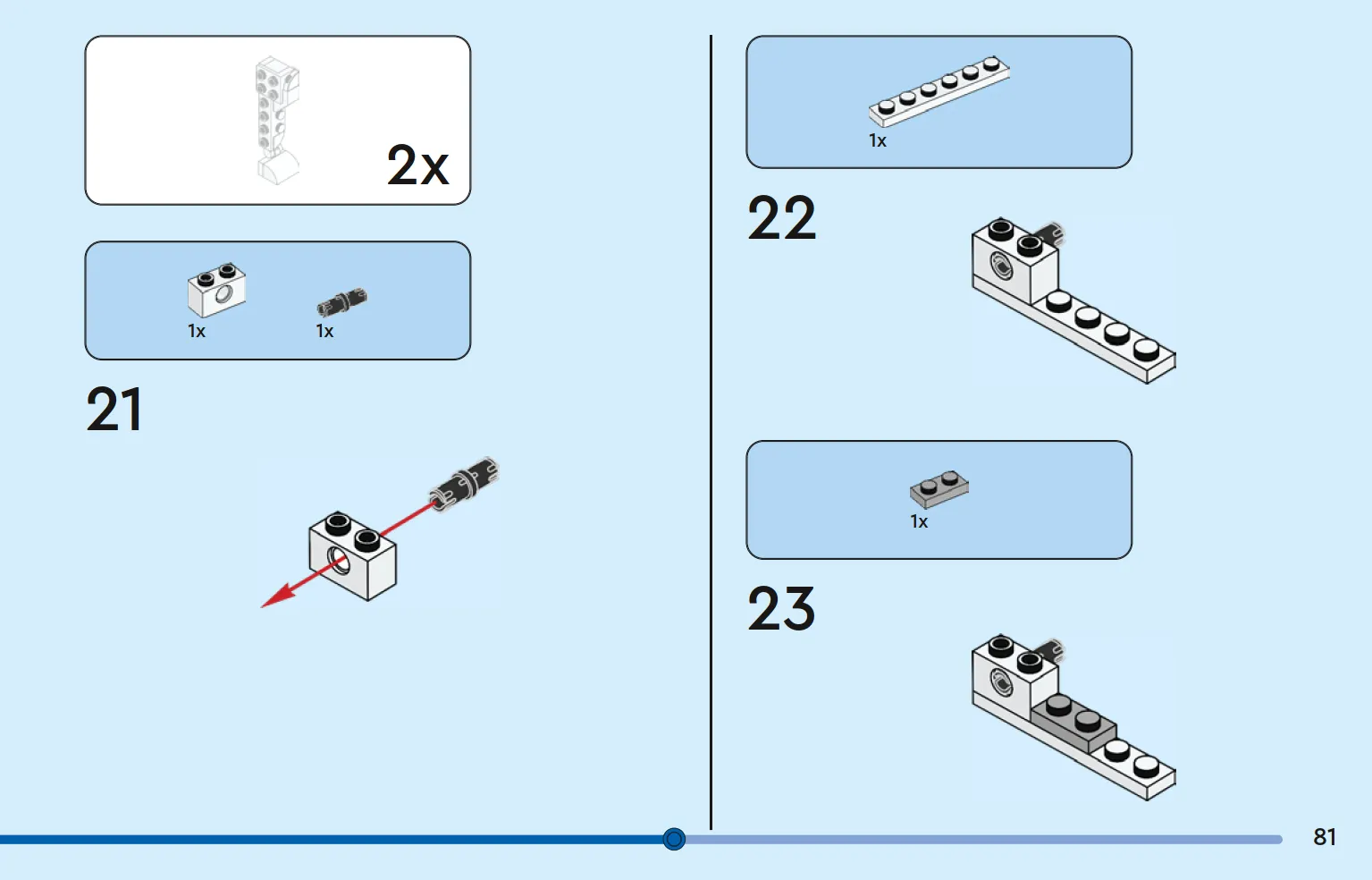 2x

1x 1x

21

1x

22

1x

23

81