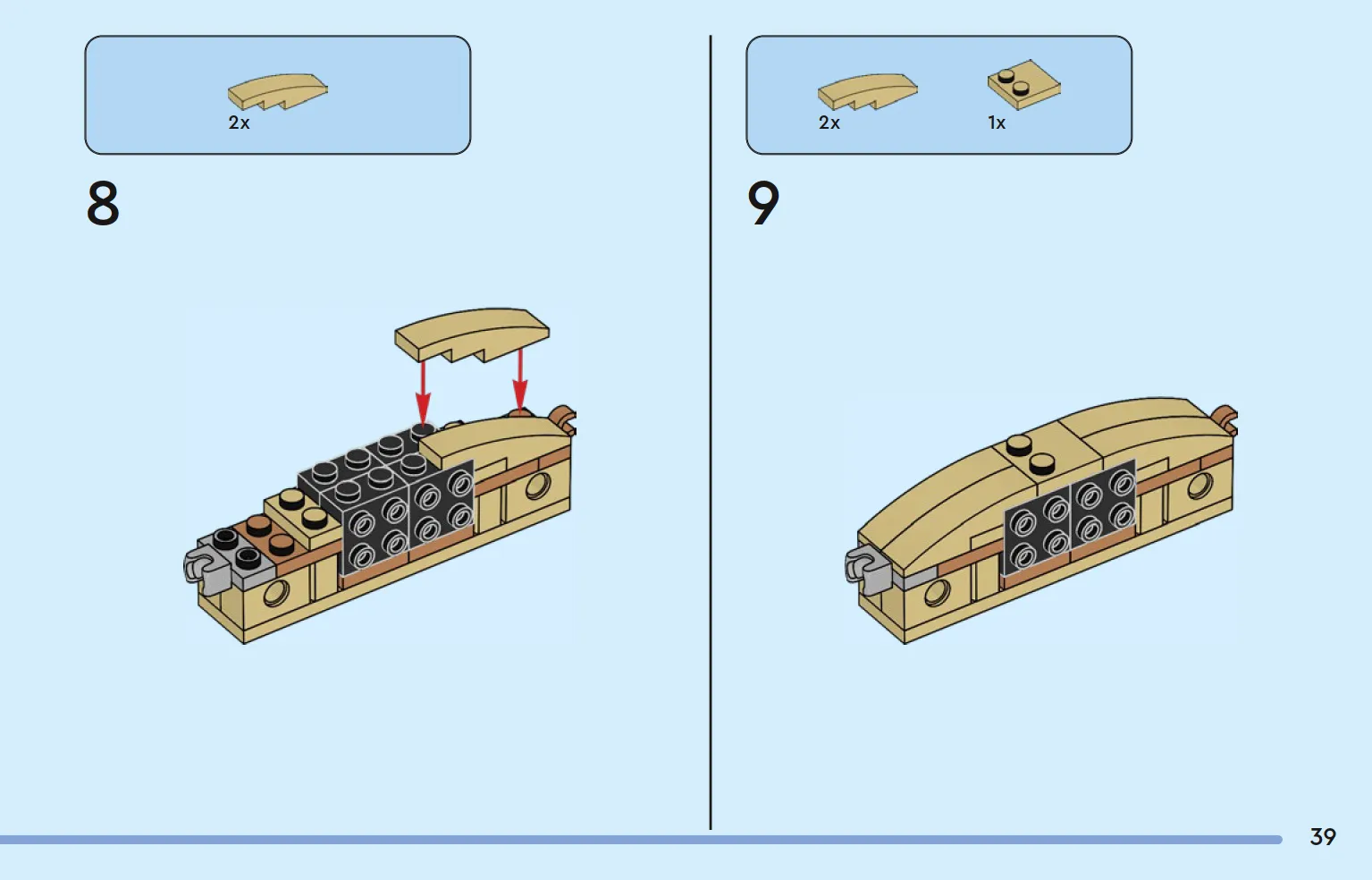 2x

8

2x 1x

9

39