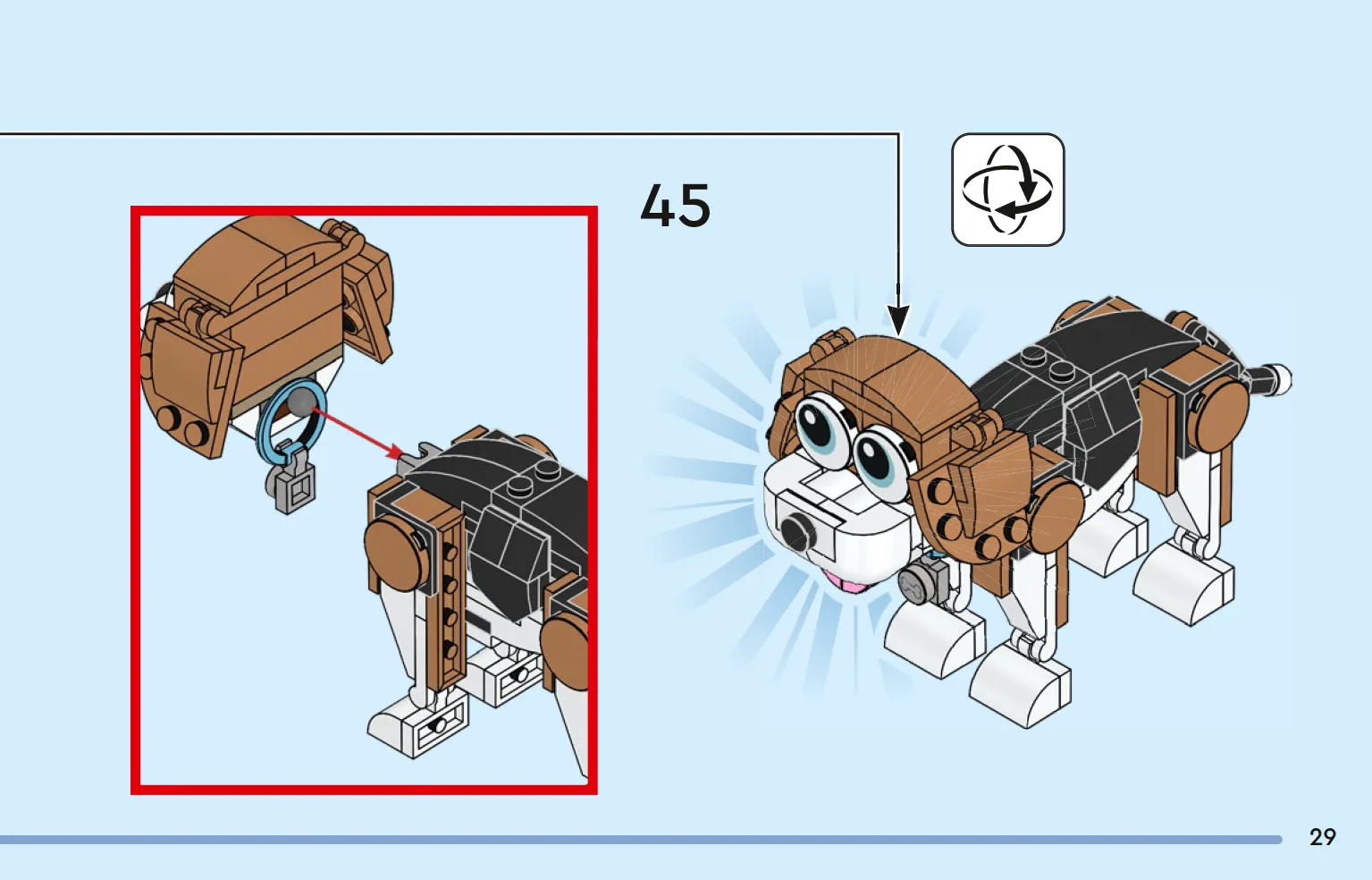 45

29