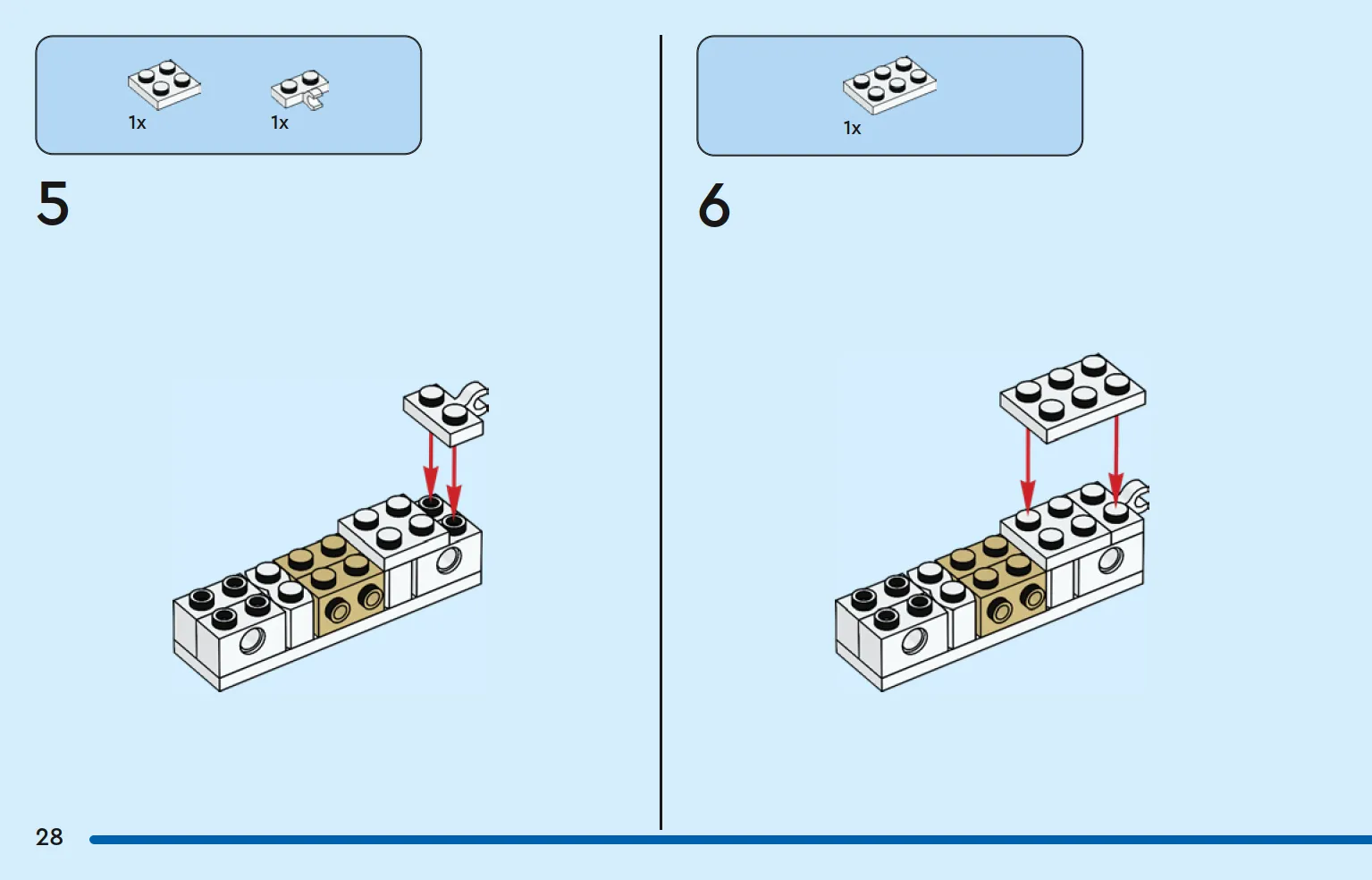 1x 1x

5

1x

6

28