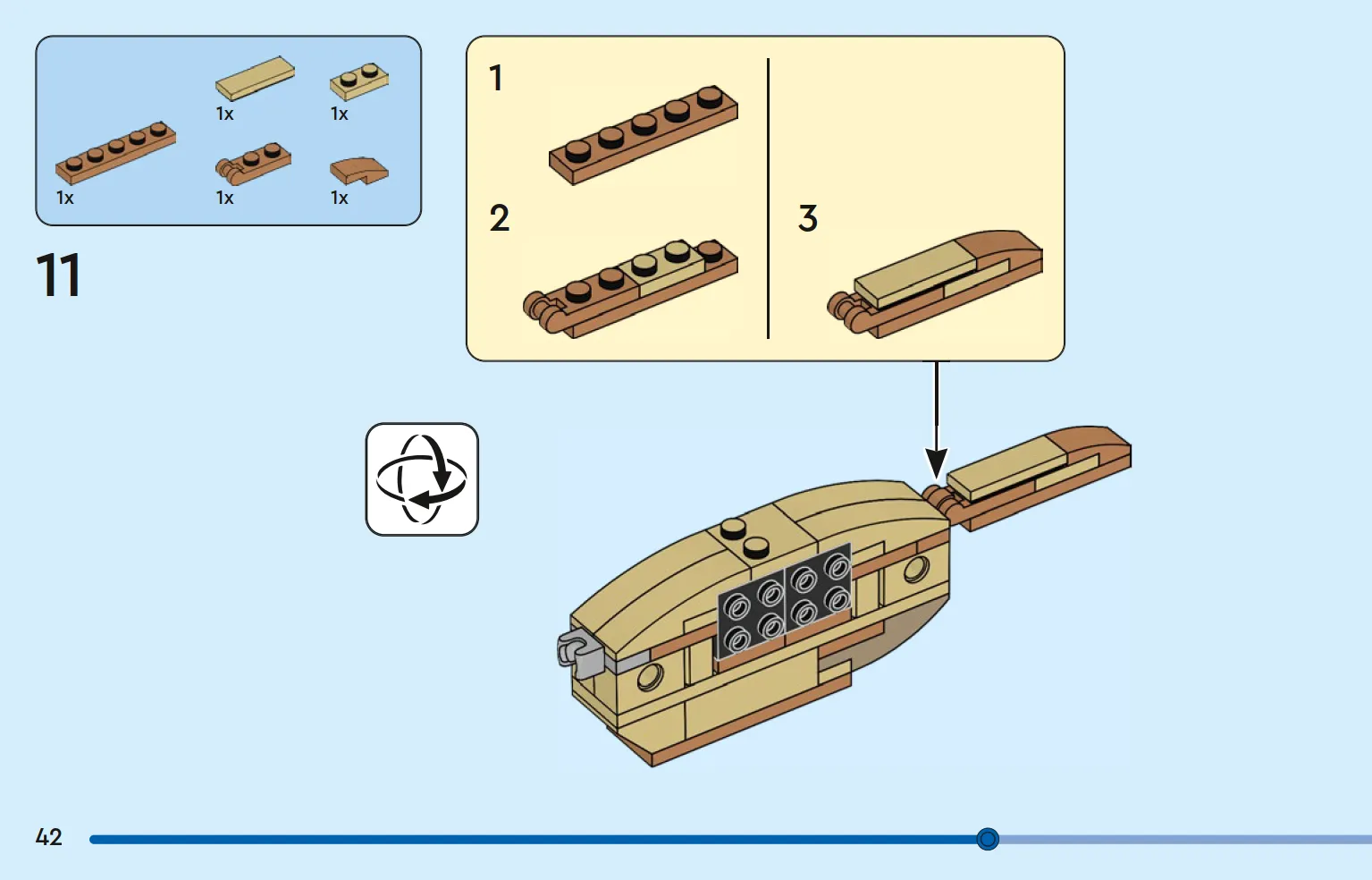 1x
1x
1x
1x
1x

11

1
2
3

42