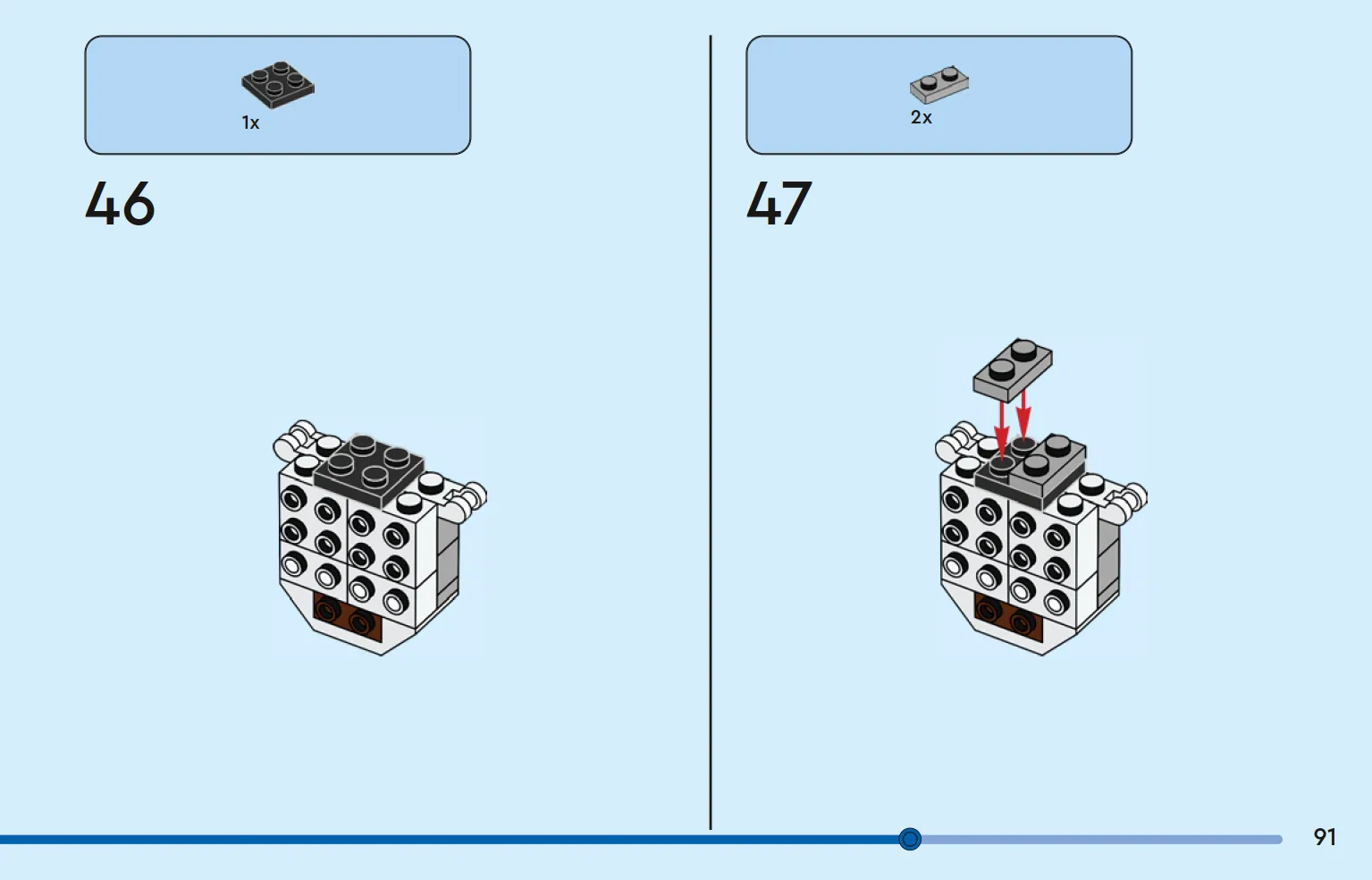 1x

46

2x

47

91