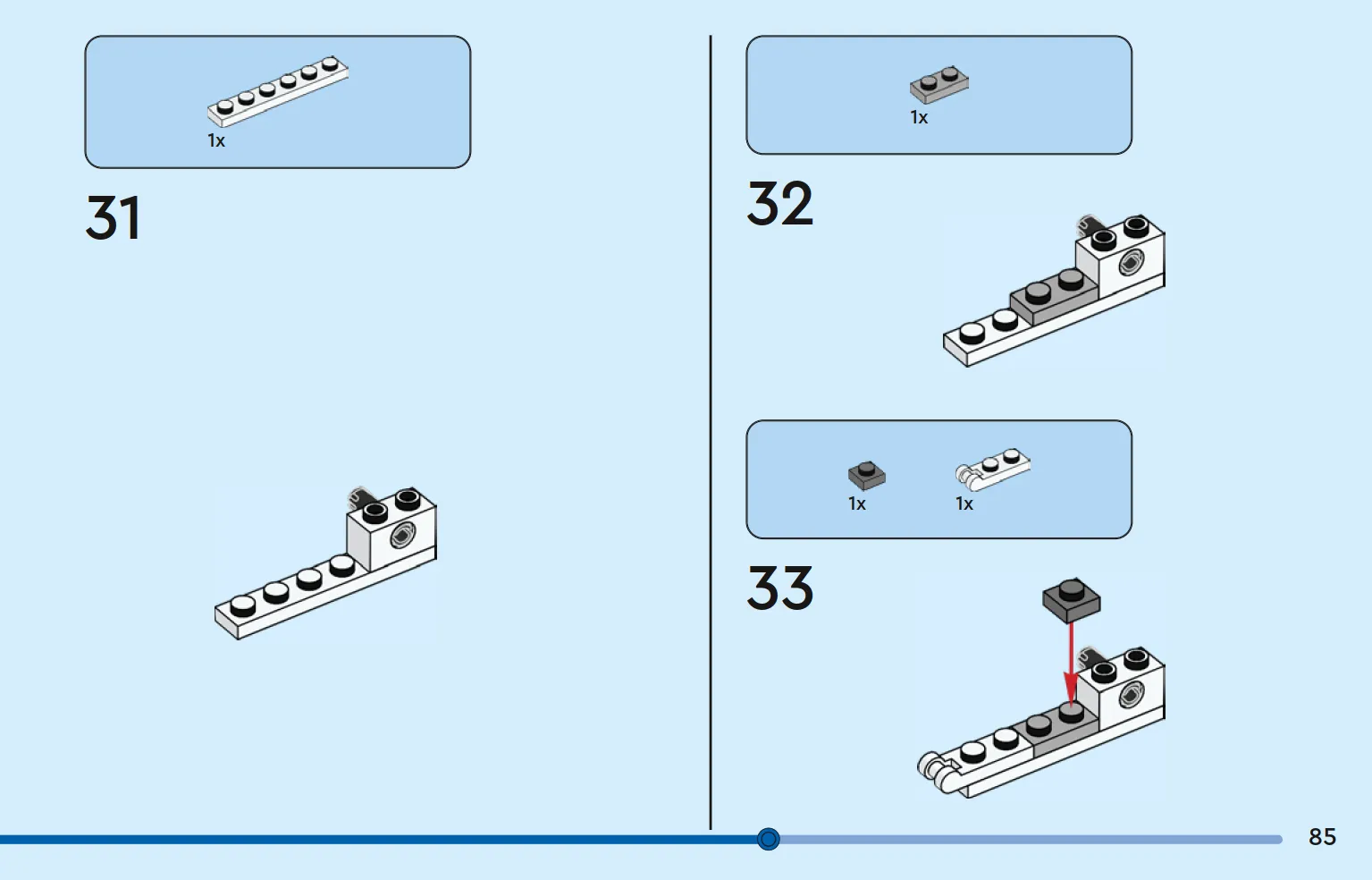 1x

31

1x

32

1x

1x

33

85