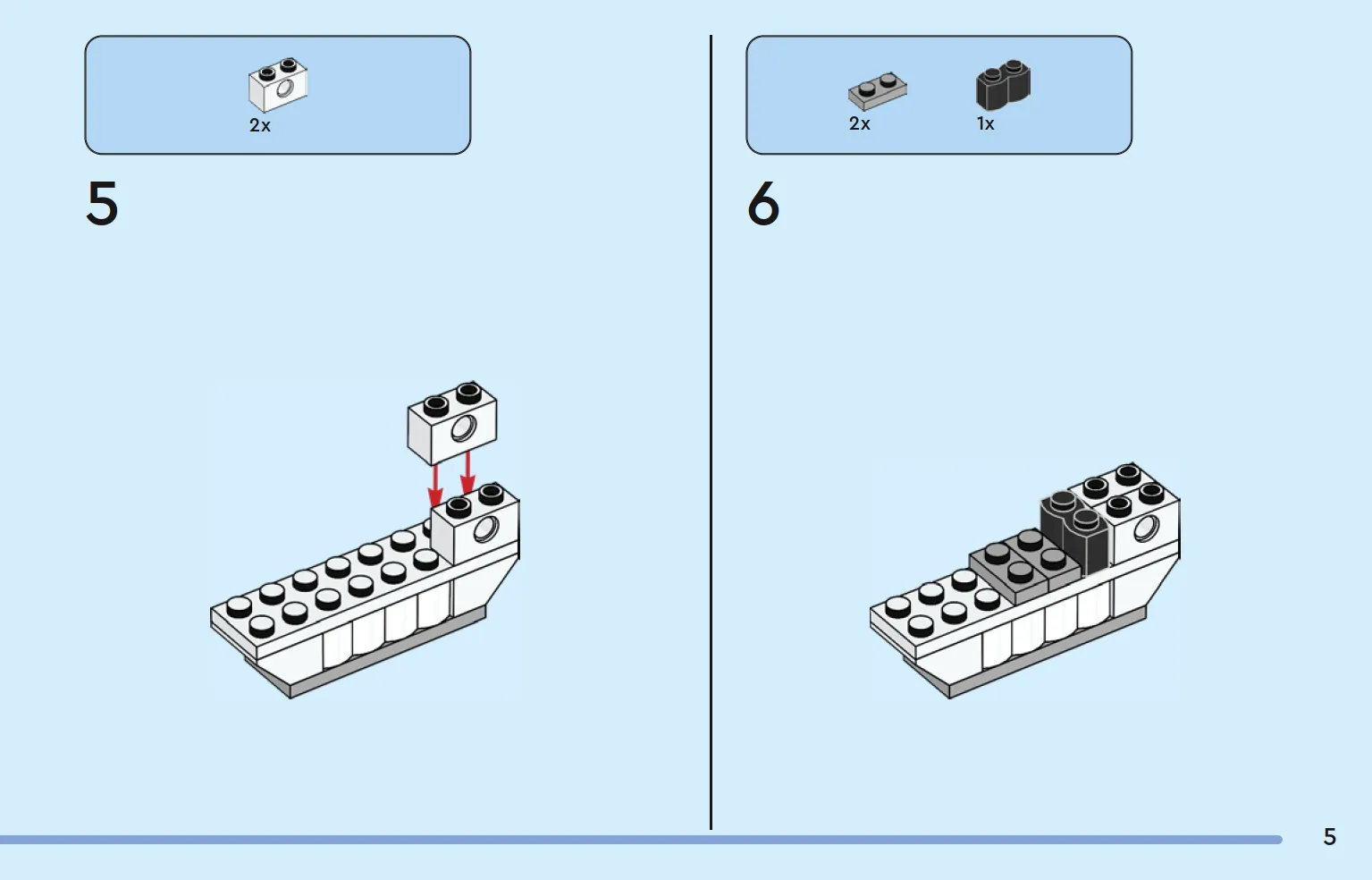 2x

5

2x 1x

6

5