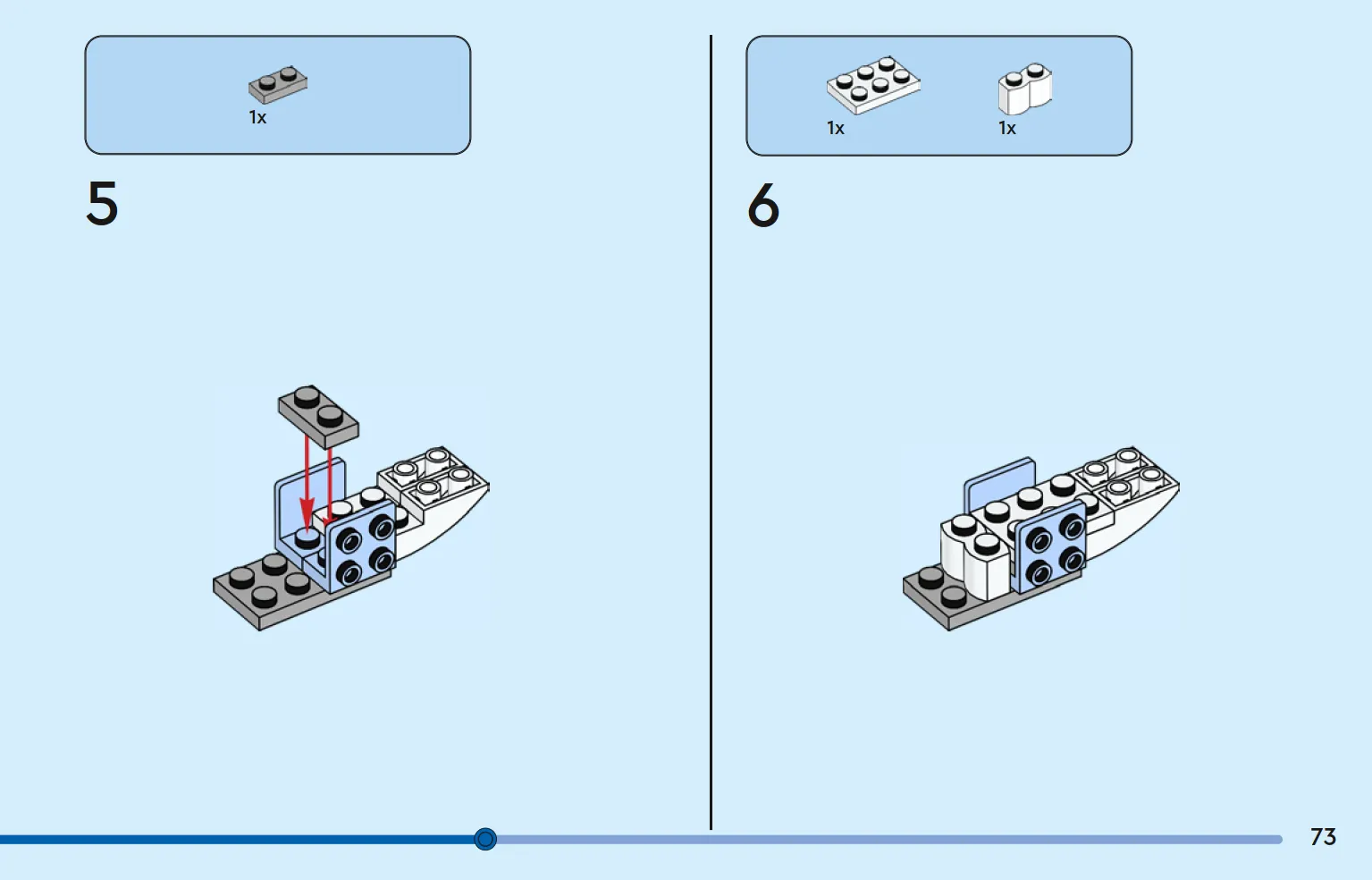 1x

5

1x 1x

6

73