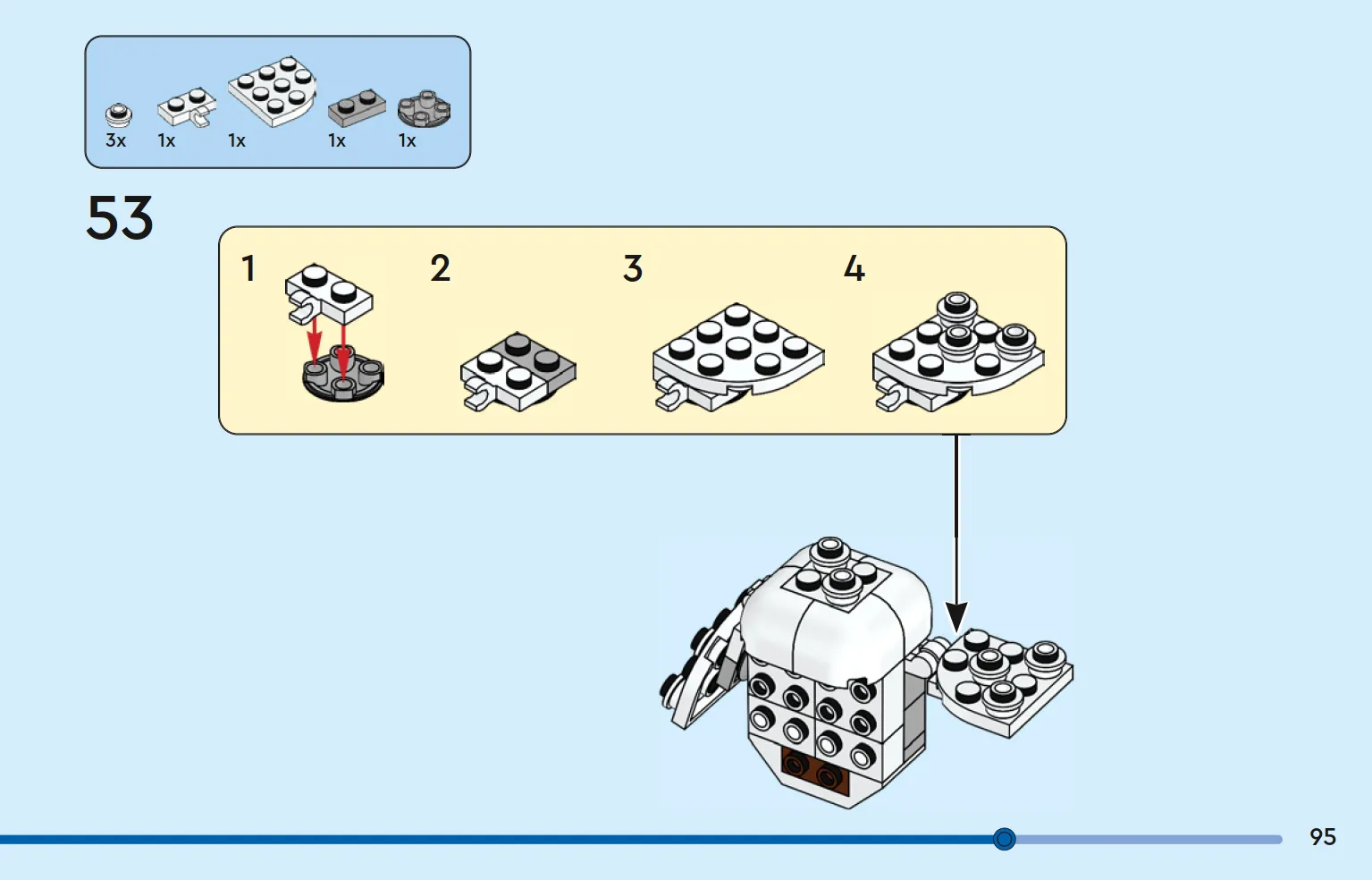 3x 1x 1x 1x 1x

53

1 2 3 4

95