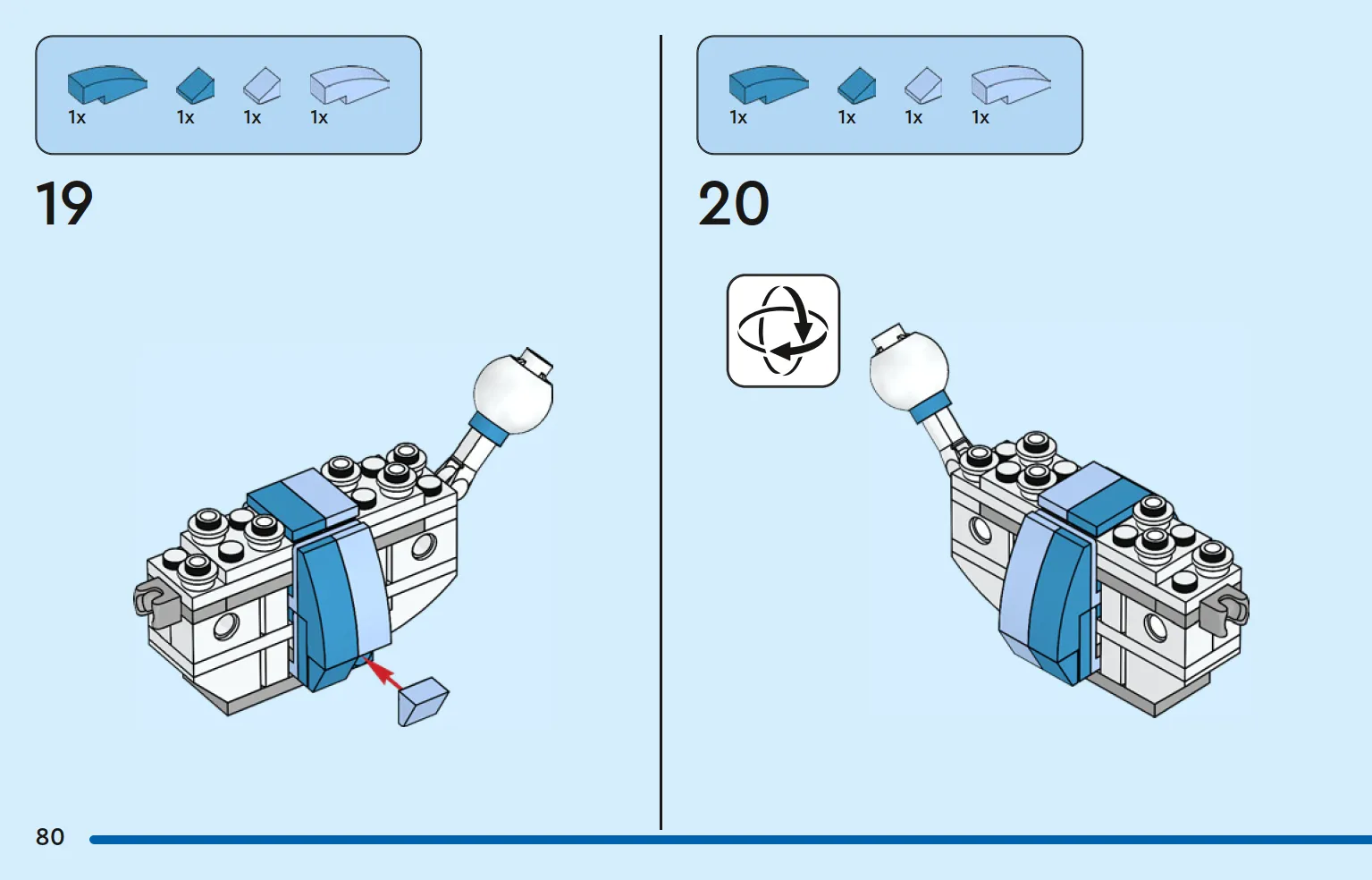 1x 1x 1x 1x

19

1x 1x 1x 1x

20

80