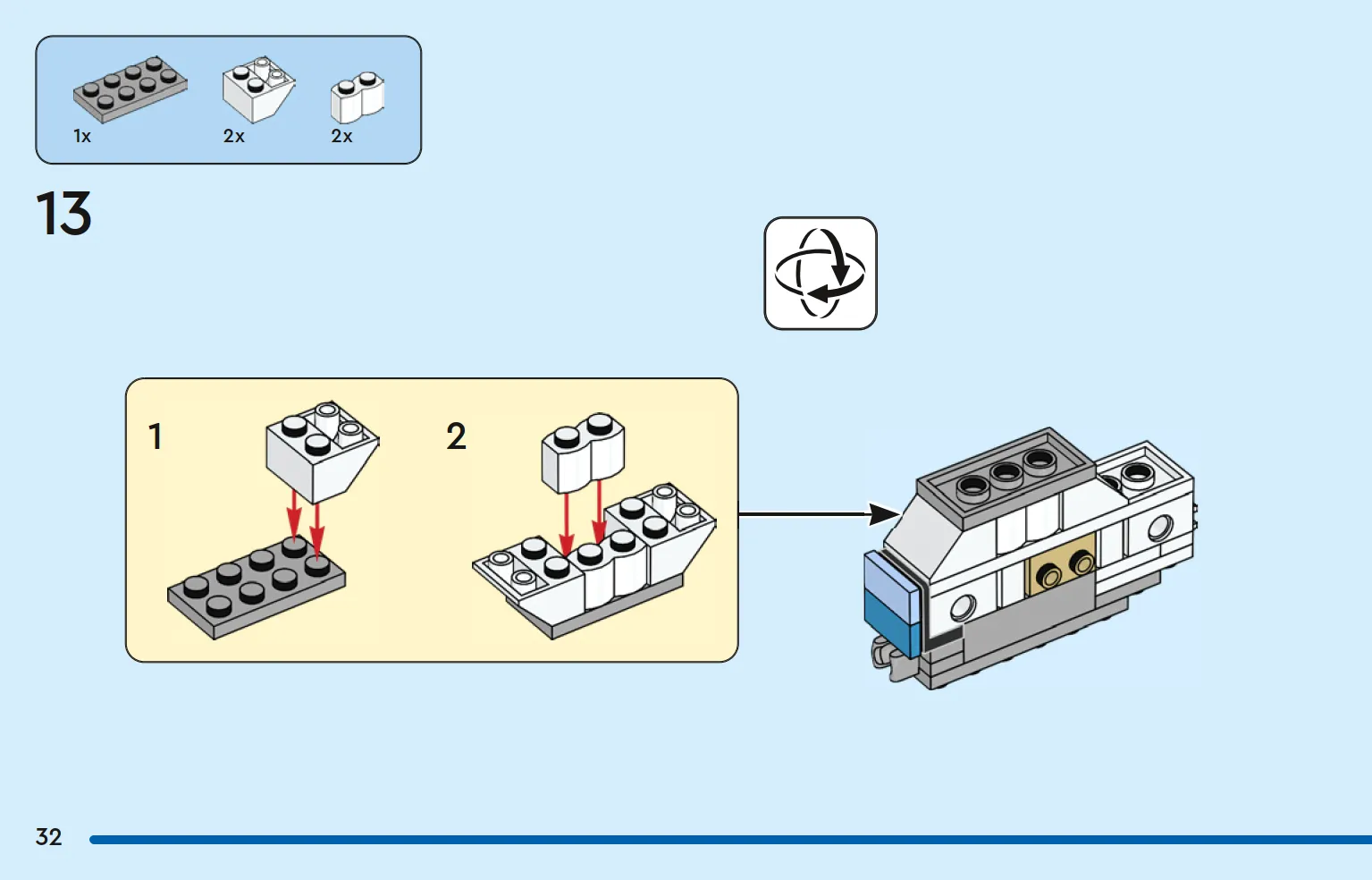 1x 2x 2x

13

1

2

32