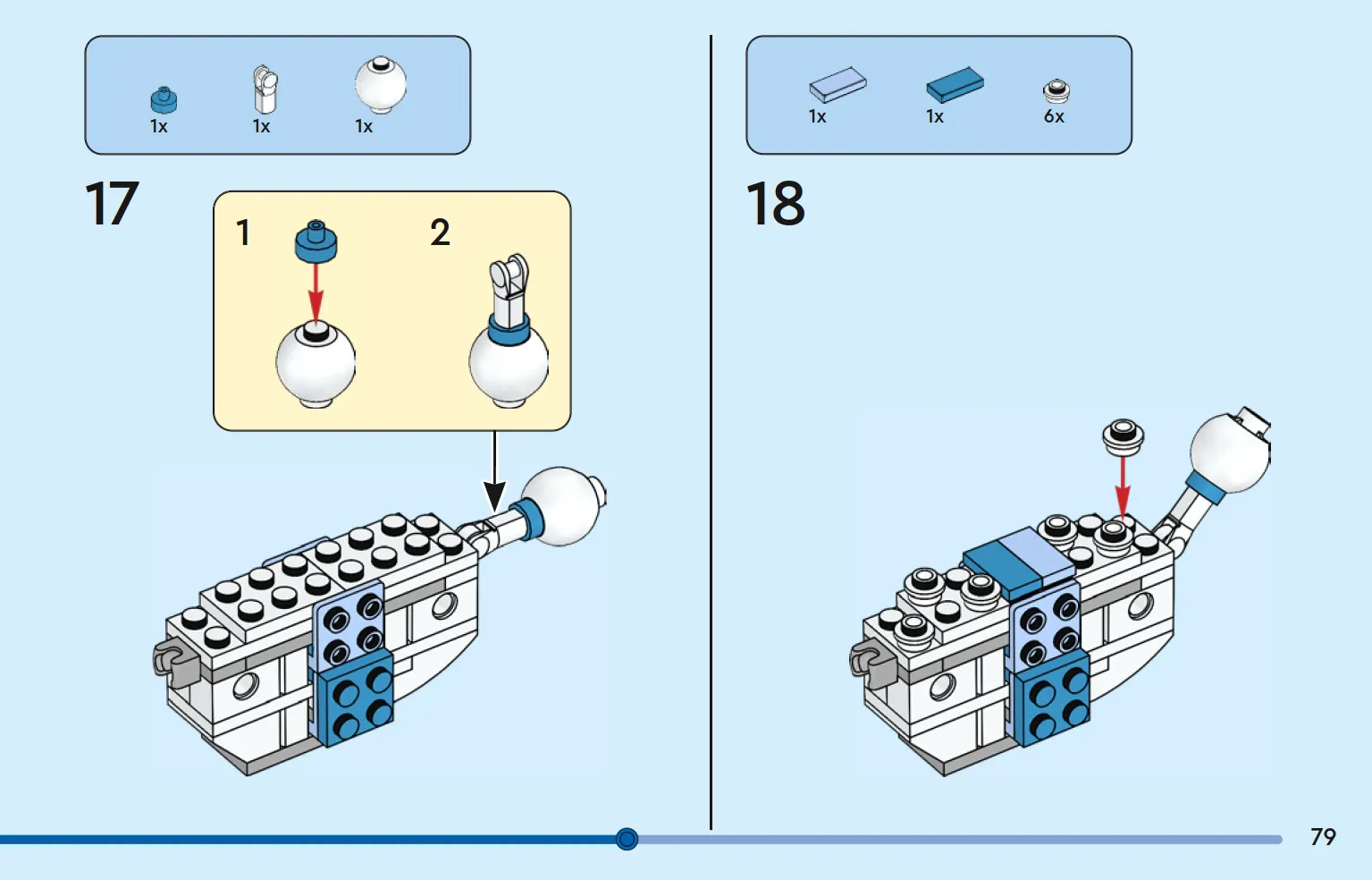 1x 1x 1x

17

1

2

1x 1x 6x

18

79