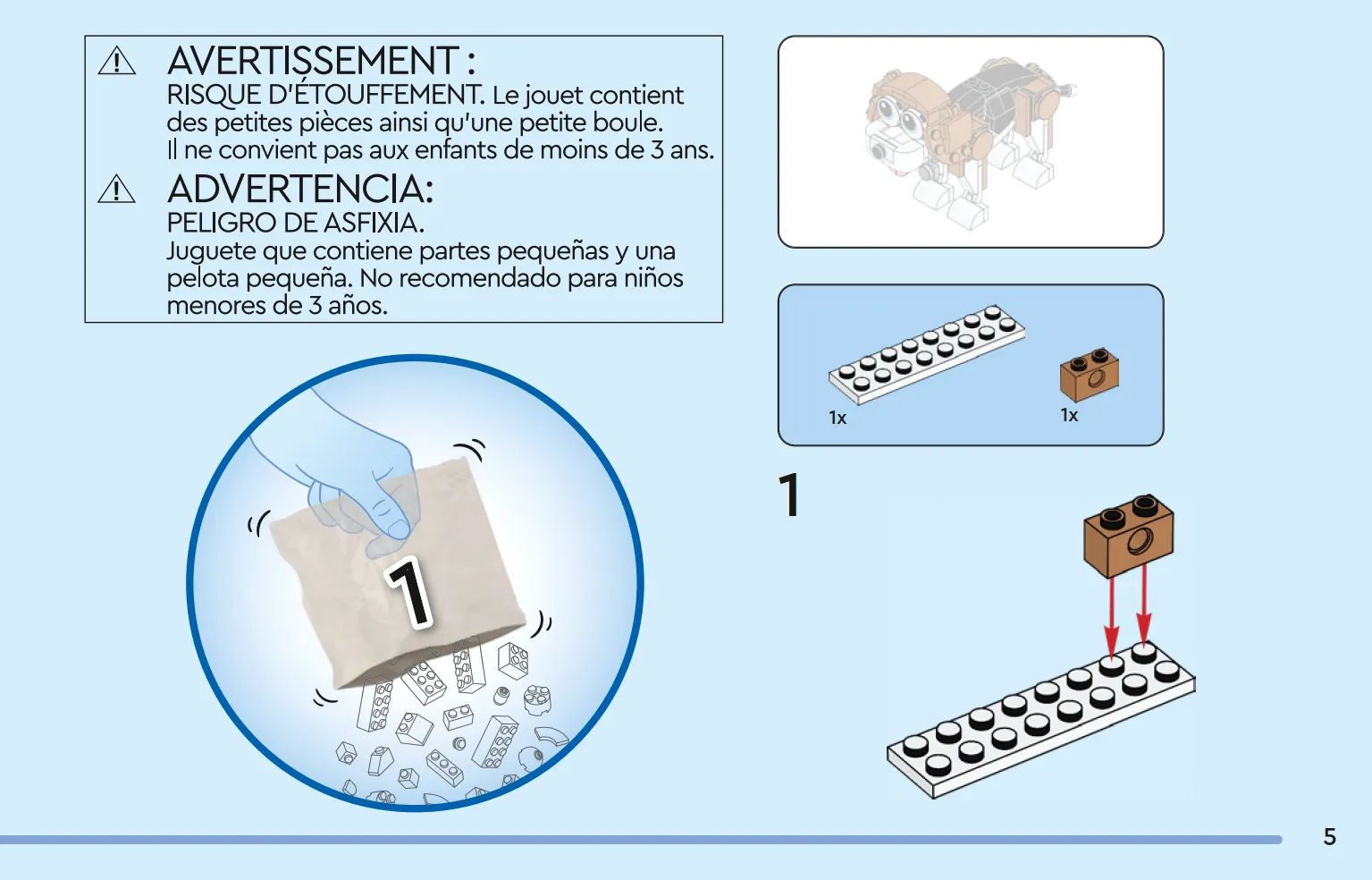 AVERTISSEMENT :
RISQUE D'ÉTOUFFEMENT. Le jouet contient des petites pièces ainsi qu'une petite boule.
Il ne convient pas aux enfants de moins de 3 ans.

ADVERTENCIA:
PELIGRO DE ASFIXIA.
Juguete que contiene partes pequeñas y una pelota pequeña. No recomendado para niños menores de 3 años.

1

1x

1x

1

5