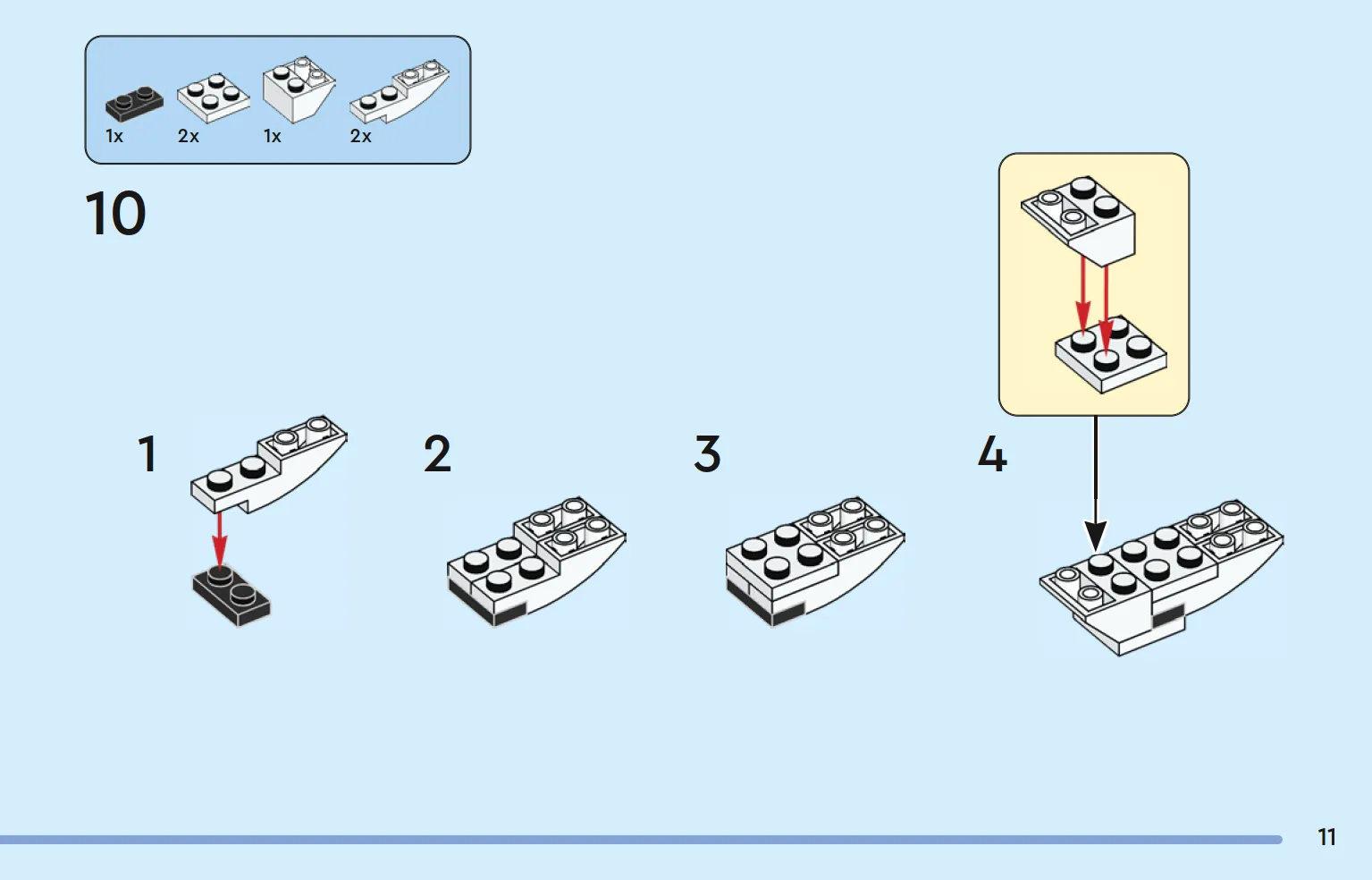 1x 2x 1x 2x

10

1

2

3

4

11