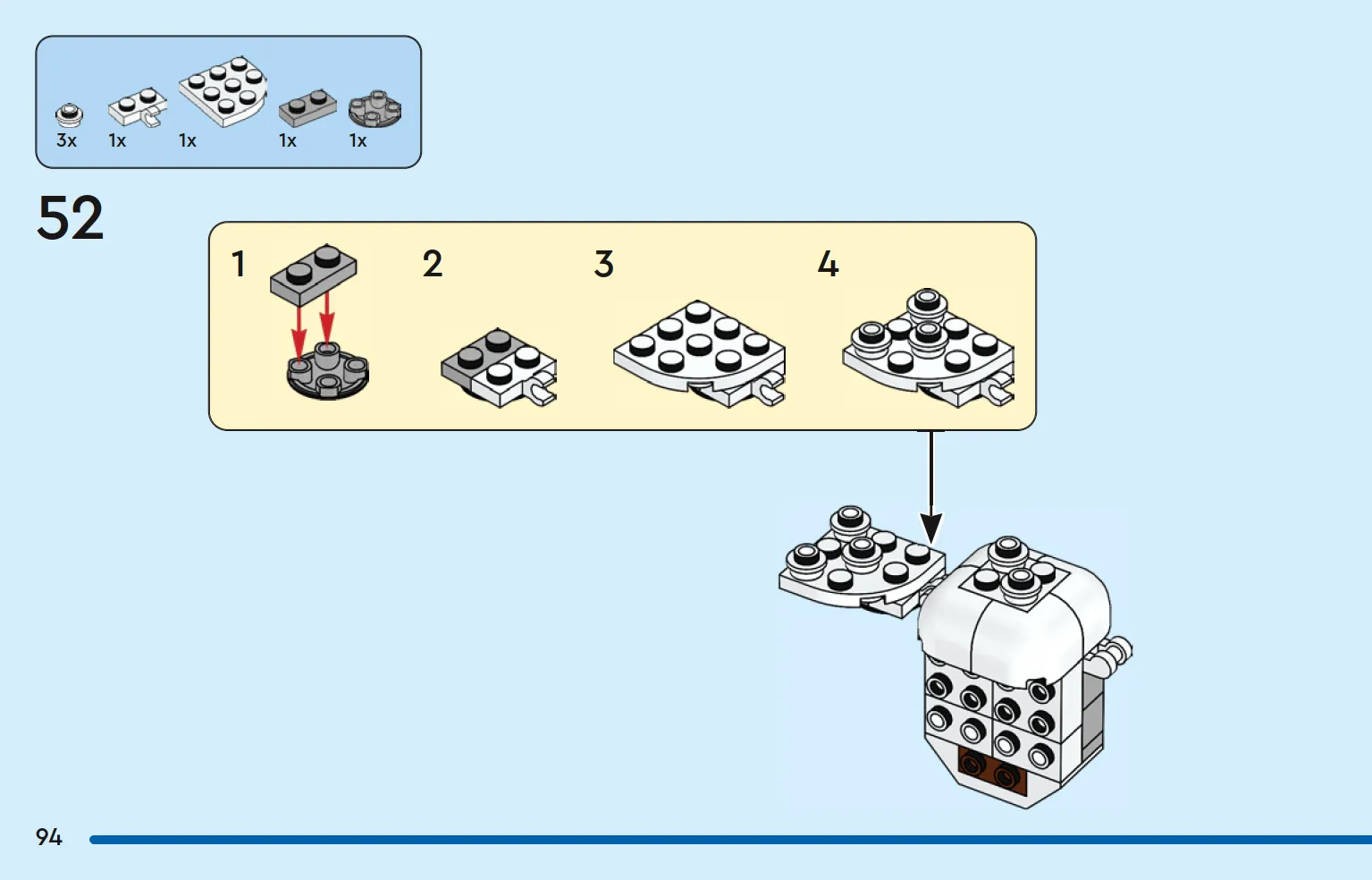 3x 1x 1x 1x 1x

52

1 2 3 4

94