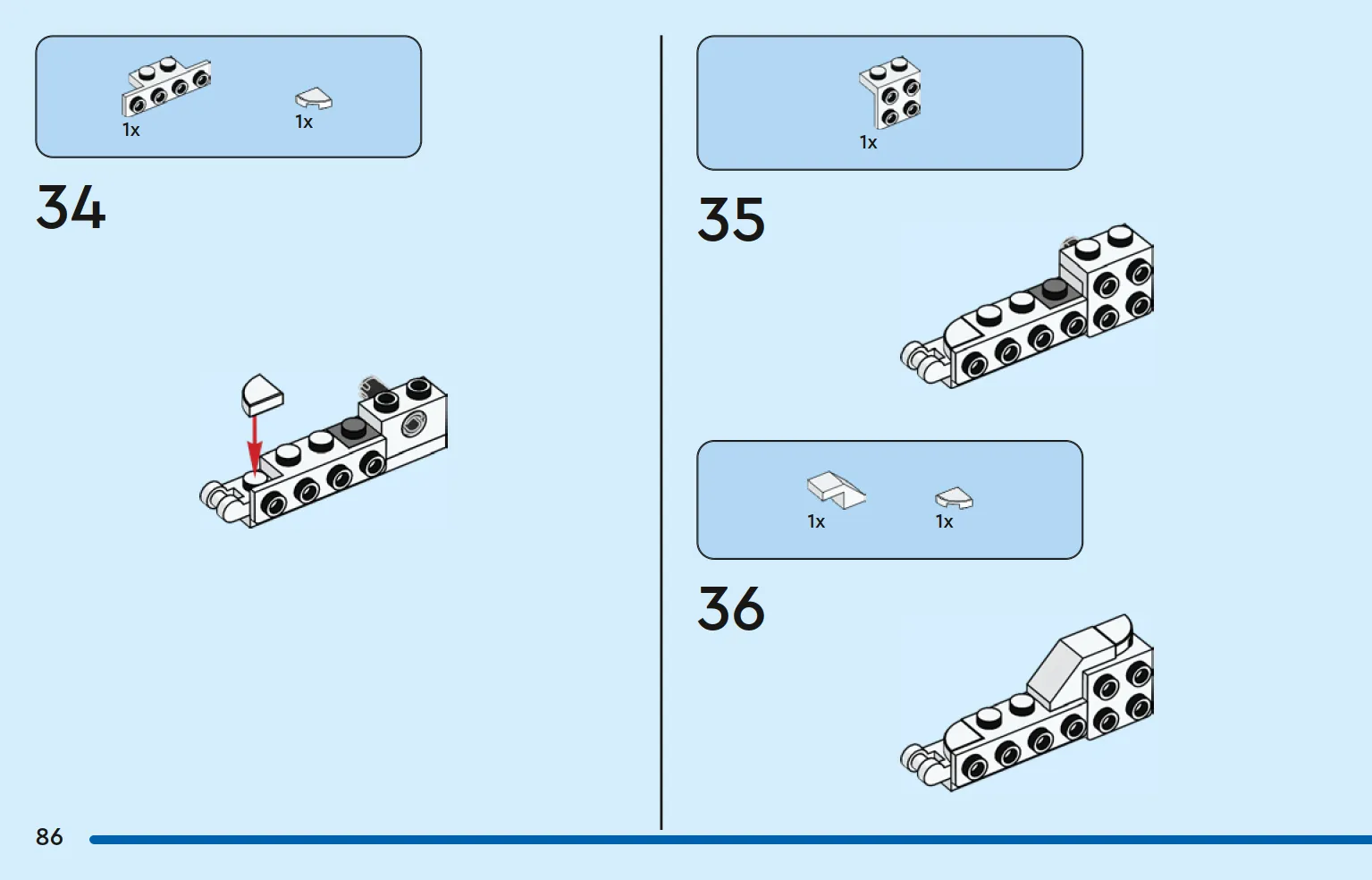 1x

1x

34

1x

35

1x

1x

36

86