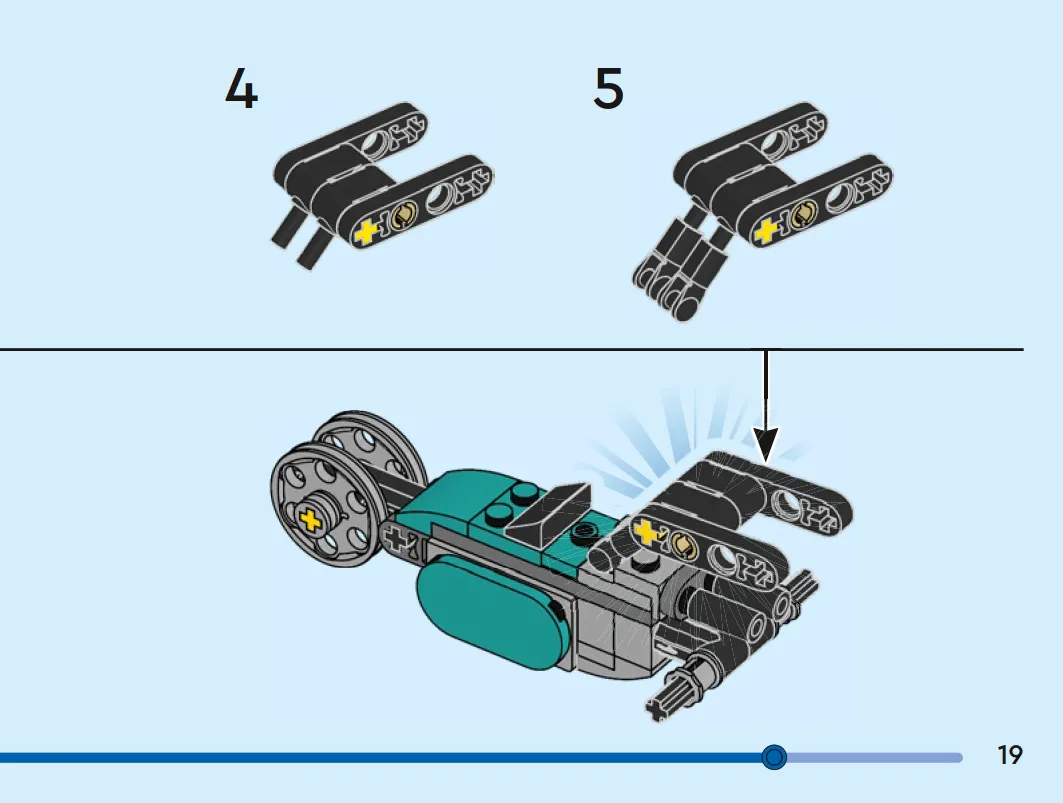 4

5

19