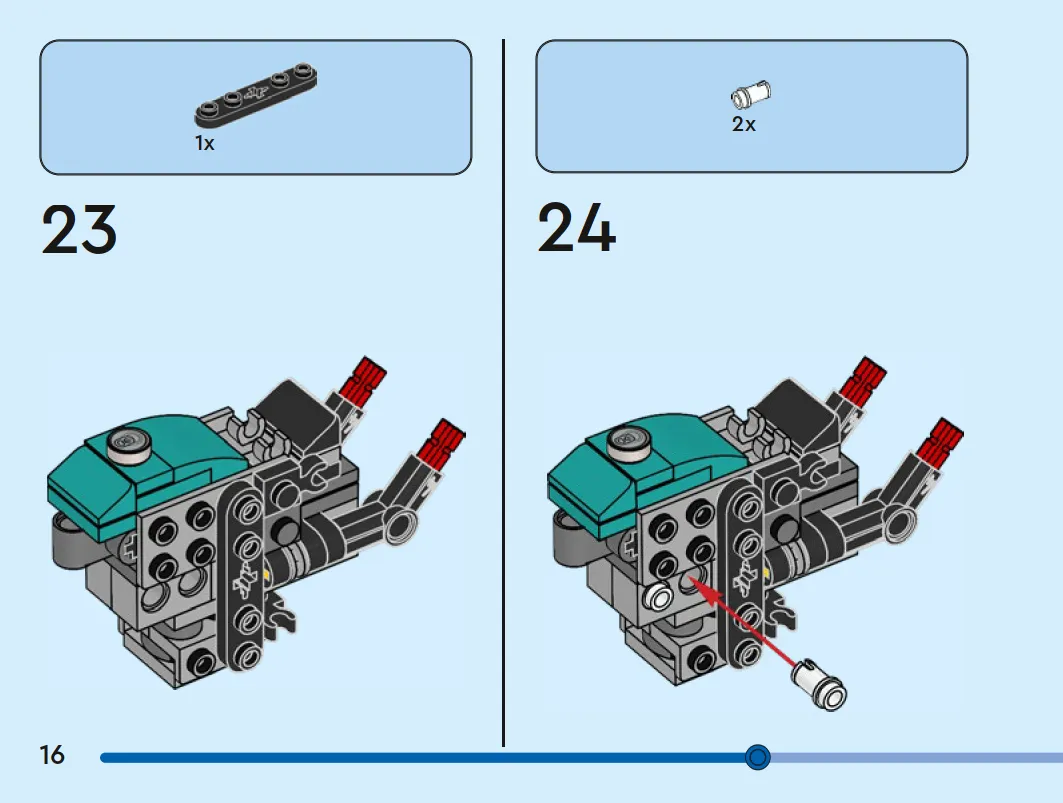 1x

23

2x

24

16