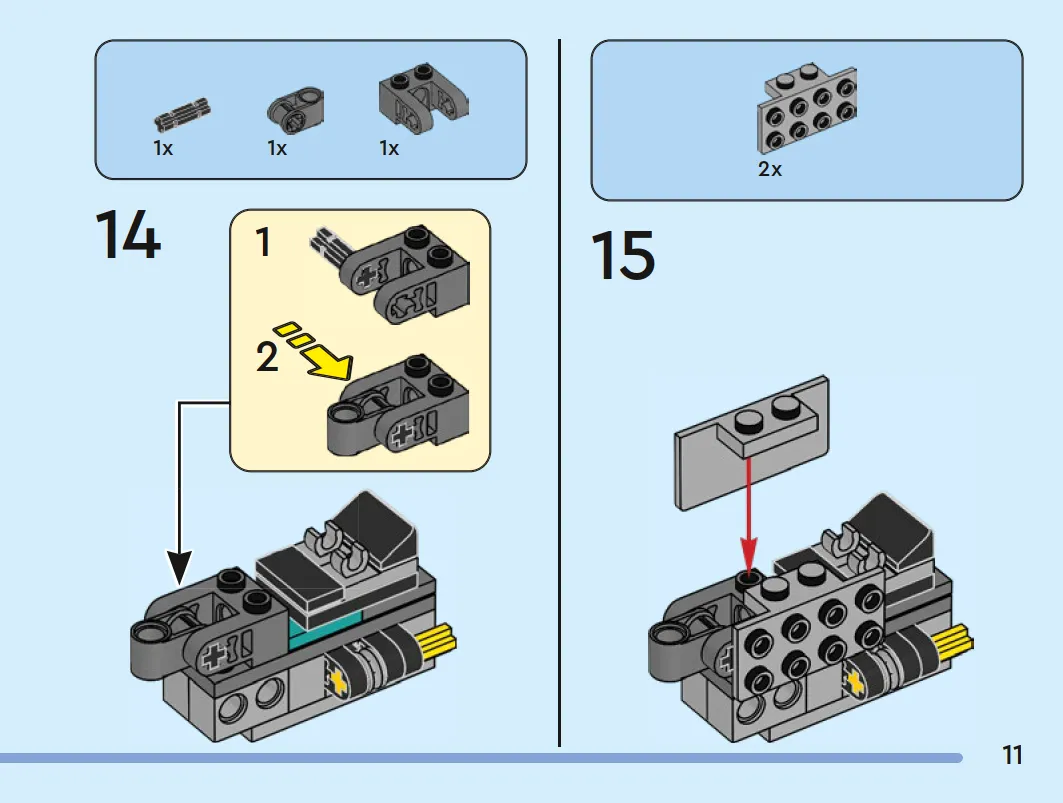 1x 1x 1x

14

1

2

2x

15

11