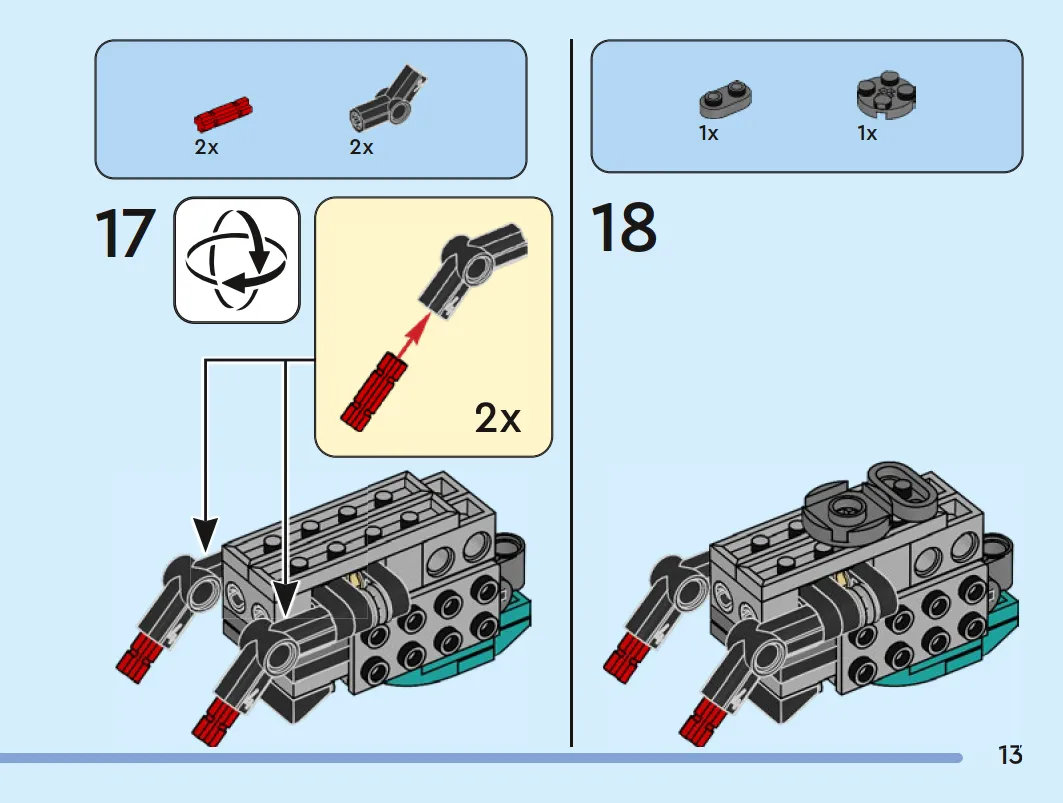 2x
2x

17

2x

1x
1x

18

13