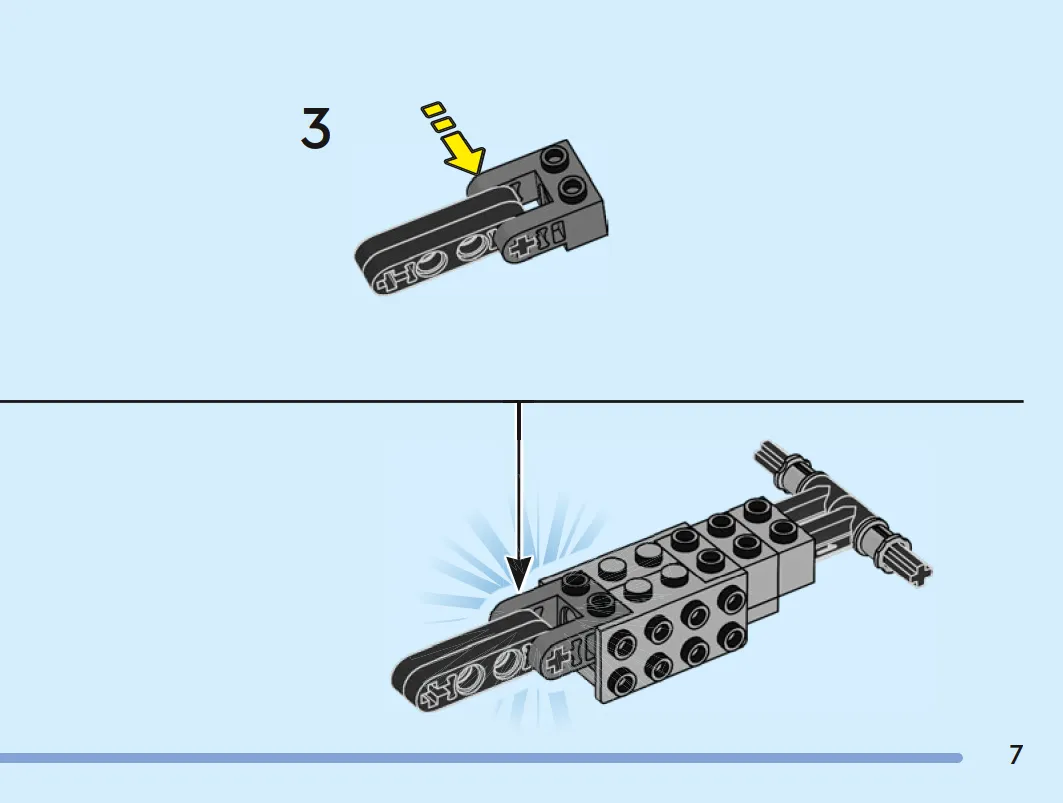 3

7