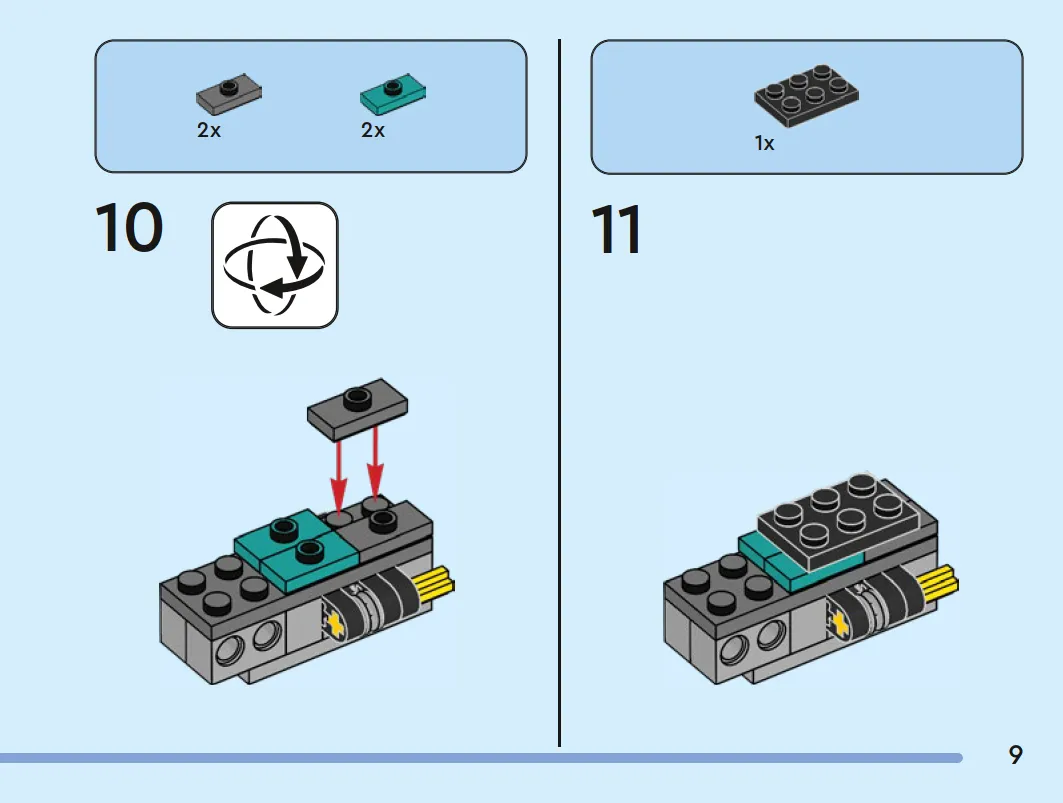 2x
2x

10

1x

11

9