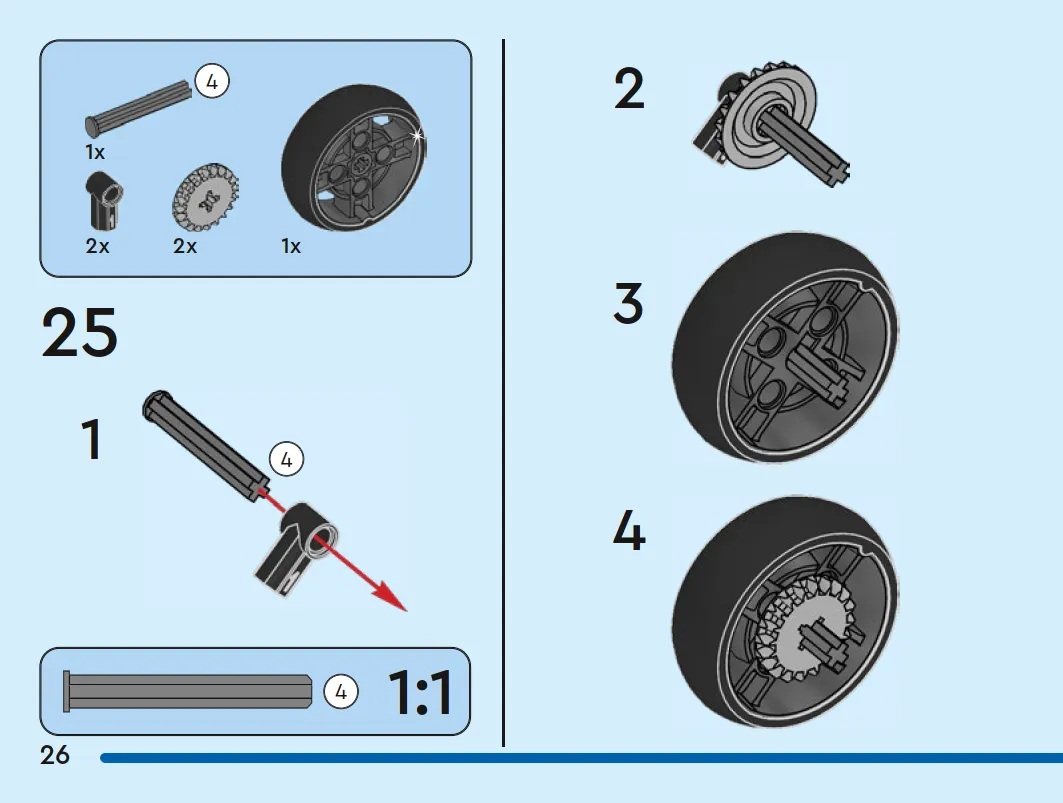 4
1x
2x
2x
1x

25

1

4

4

1:1

26

2

3

4