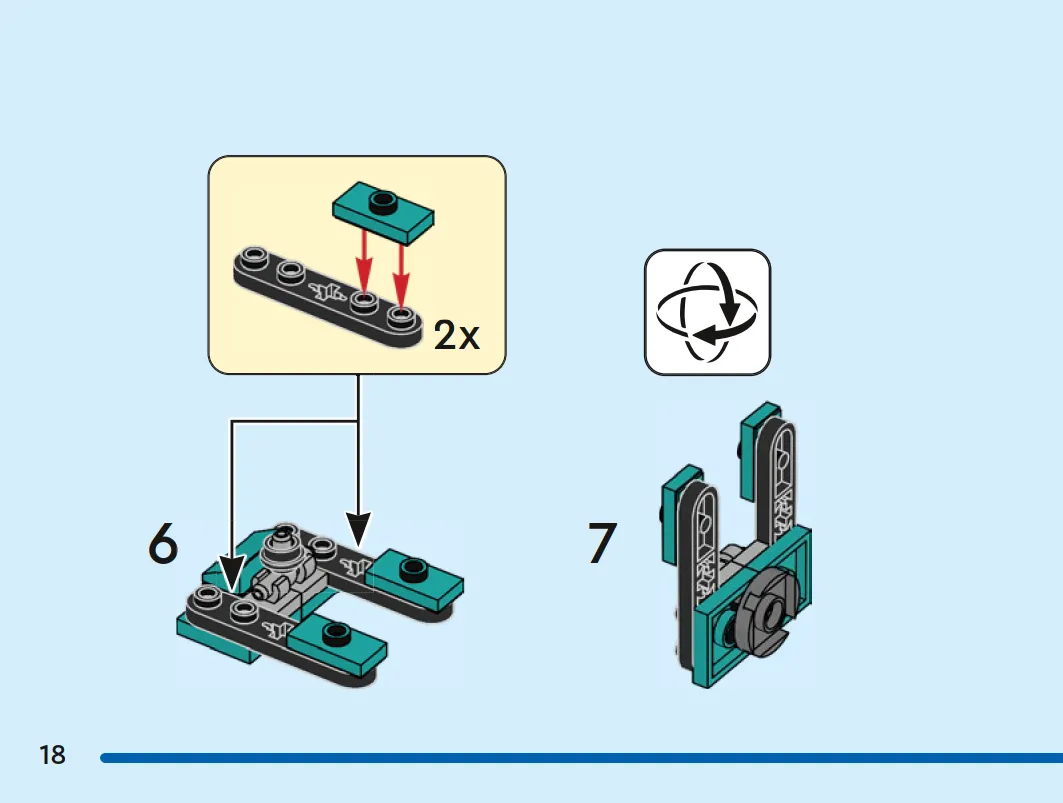 2x

6

7

18