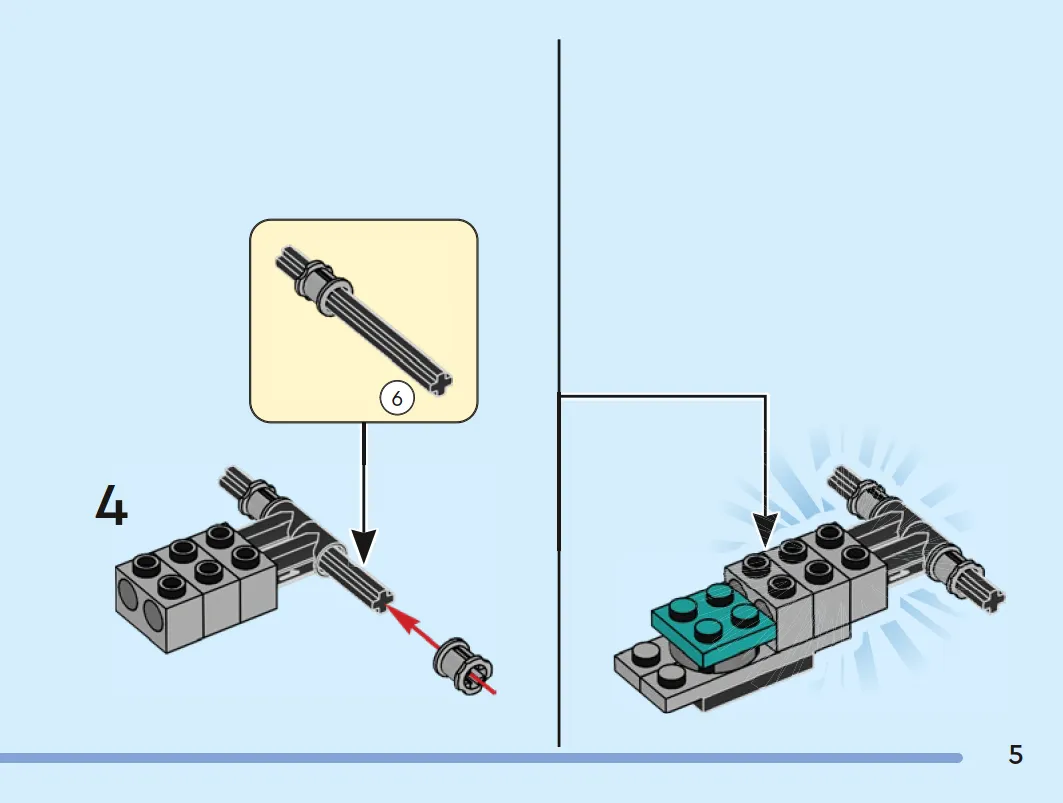 6

4

5